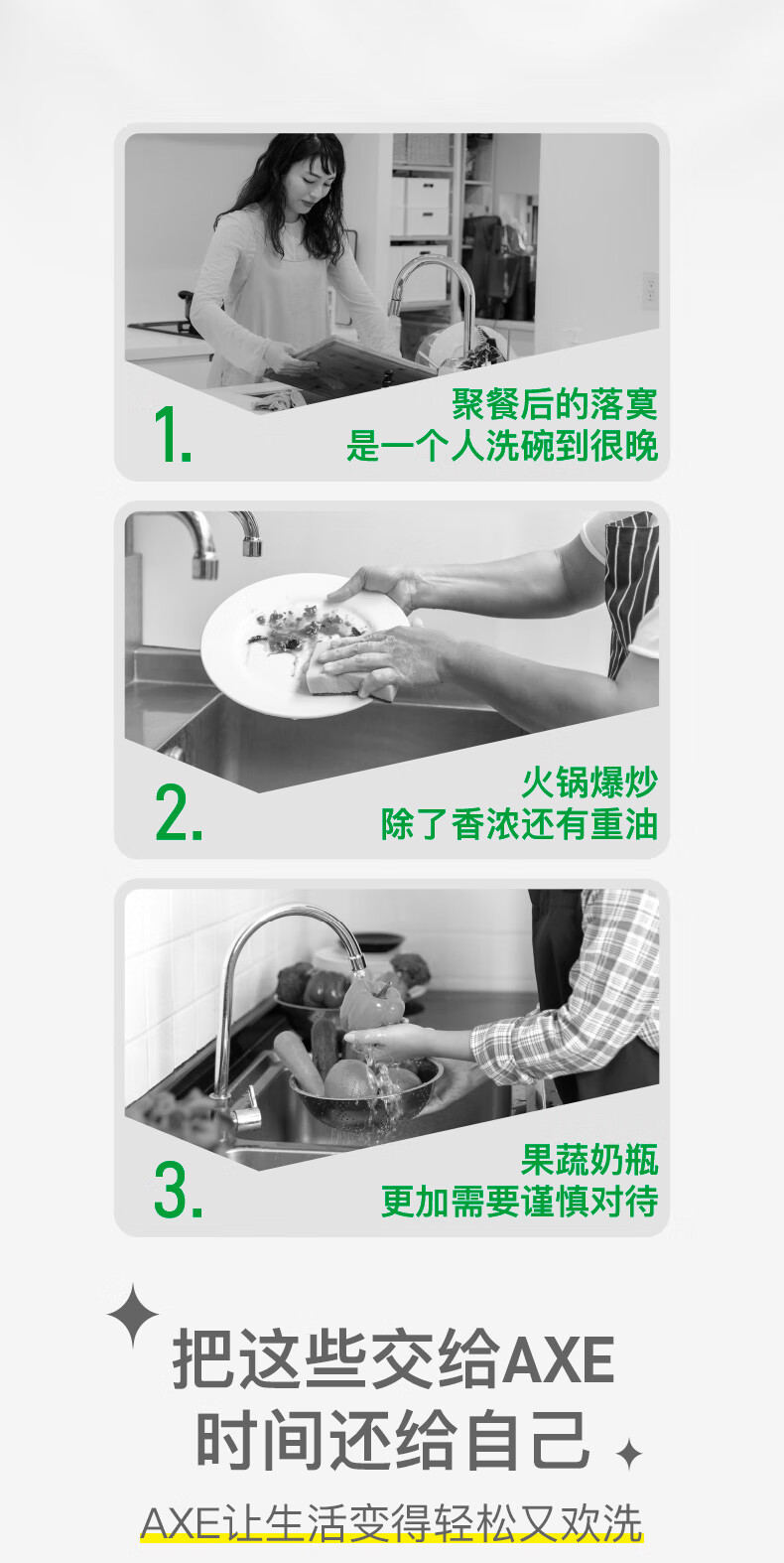 1.

聚餐后的落寞
是一个人洗碗到很晚

2.

火锅爆炒
除了香浓还有重油

3.

果蔬奶瓶
更加需要谨慎对待

把这些交给AXE
时间还给自己

AXE让生活变得轻松又欢洗