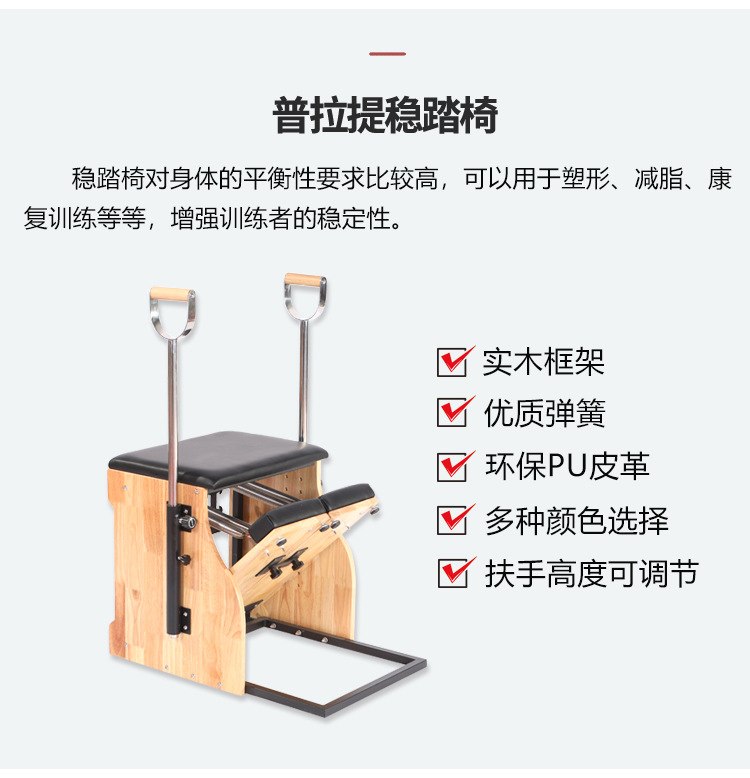 普拉提稳踏椅

稳踏椅对身体的平衡性要求比较高，可以用于塑形、减脂、康复训练等等，增强训练者的稳定性。

实木框架
优质弹簧
环保PU皮革
多种颜色选择
扶手高度可调节