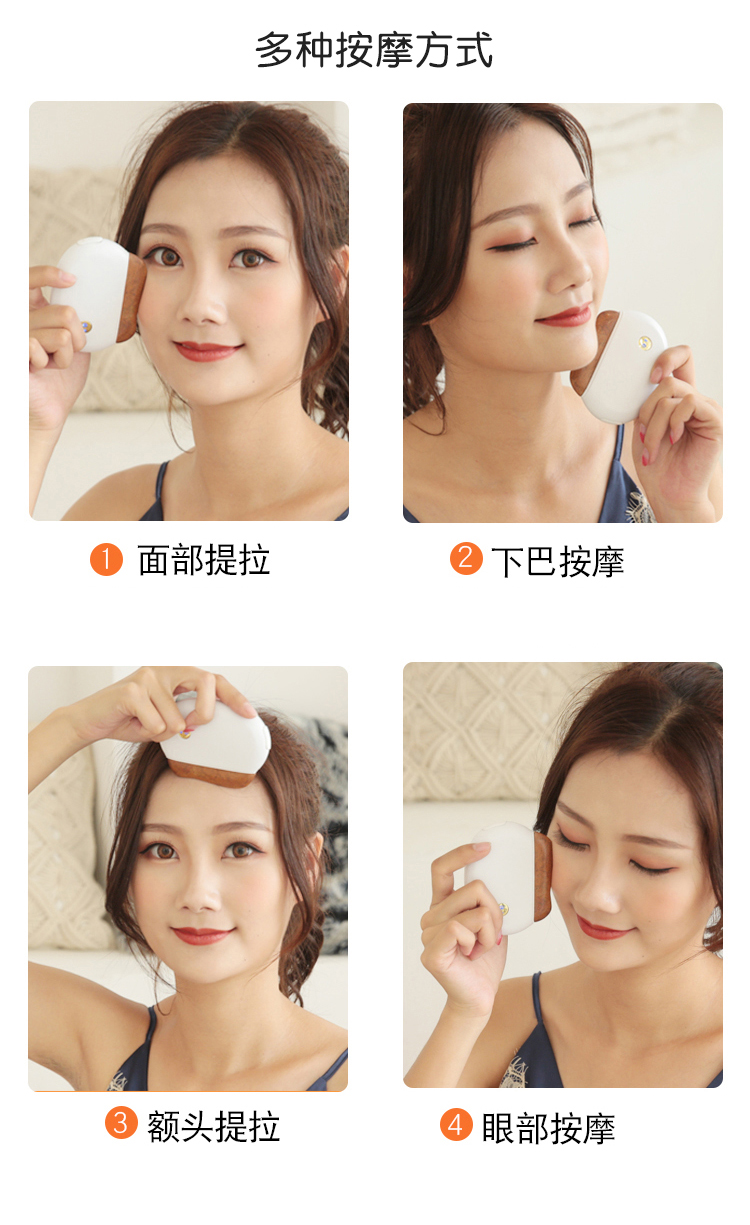 多种按摩方式

1 面部提拉

2 下巴按摩

3 额头提拉

4 眼部按摩