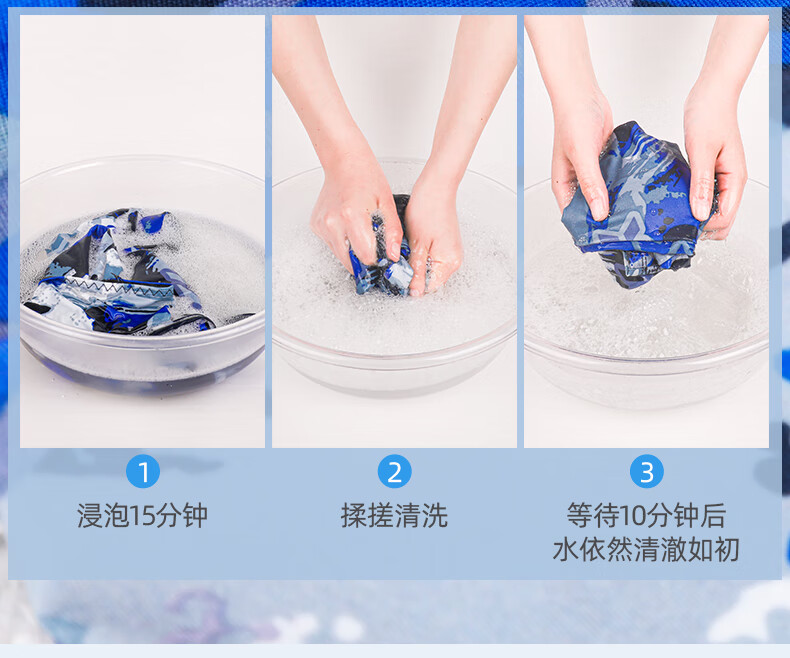 1
浸泡15分钟

2
揉搓清洗

3
等待10分钟后
水依然清澈如初