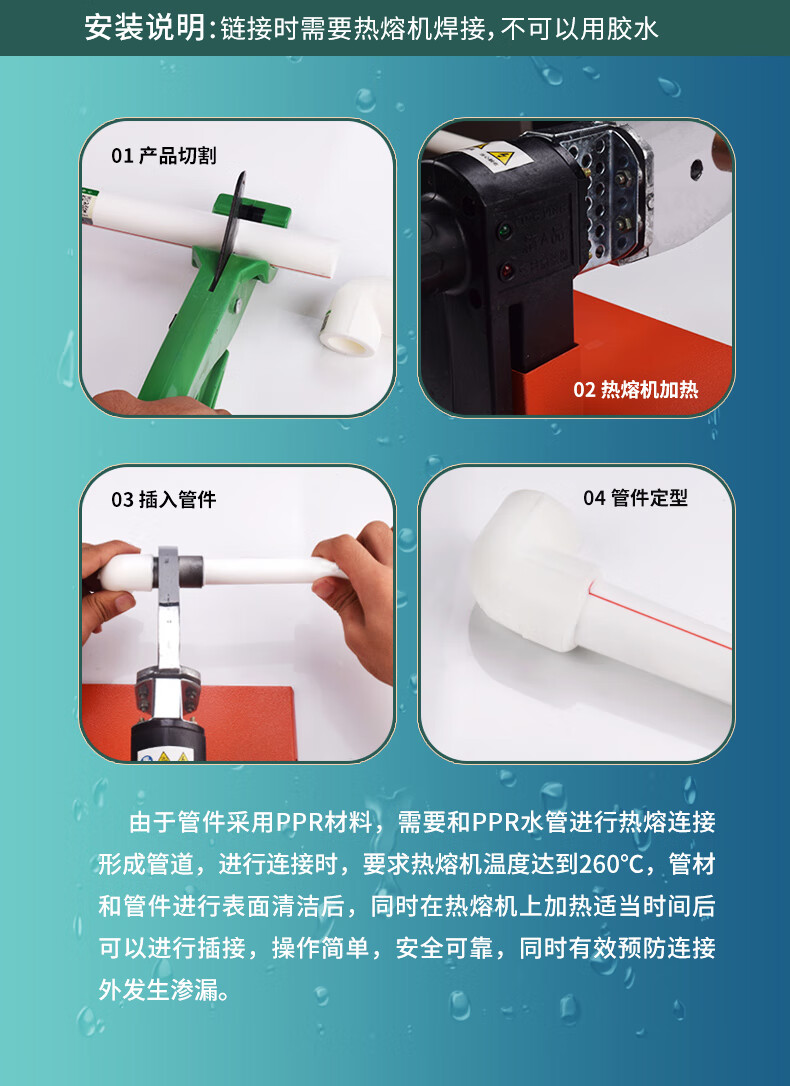 安装说明:链接时需要热熔机焊接,不可以用胶水

01 产品切割

02 热熔机加热

03 插入管件

04 管件定型

由于管件采用PPR材料，需要和PPR水管进行热熔连接形成管道，进行连接时，要求热熔机温度达到260℃，管材和管件进行表面清洁后，同时在热熔机上加热适当时间后可以进行插接，操作简单，安全可靠，同时有效预防连接外发生渗漏。