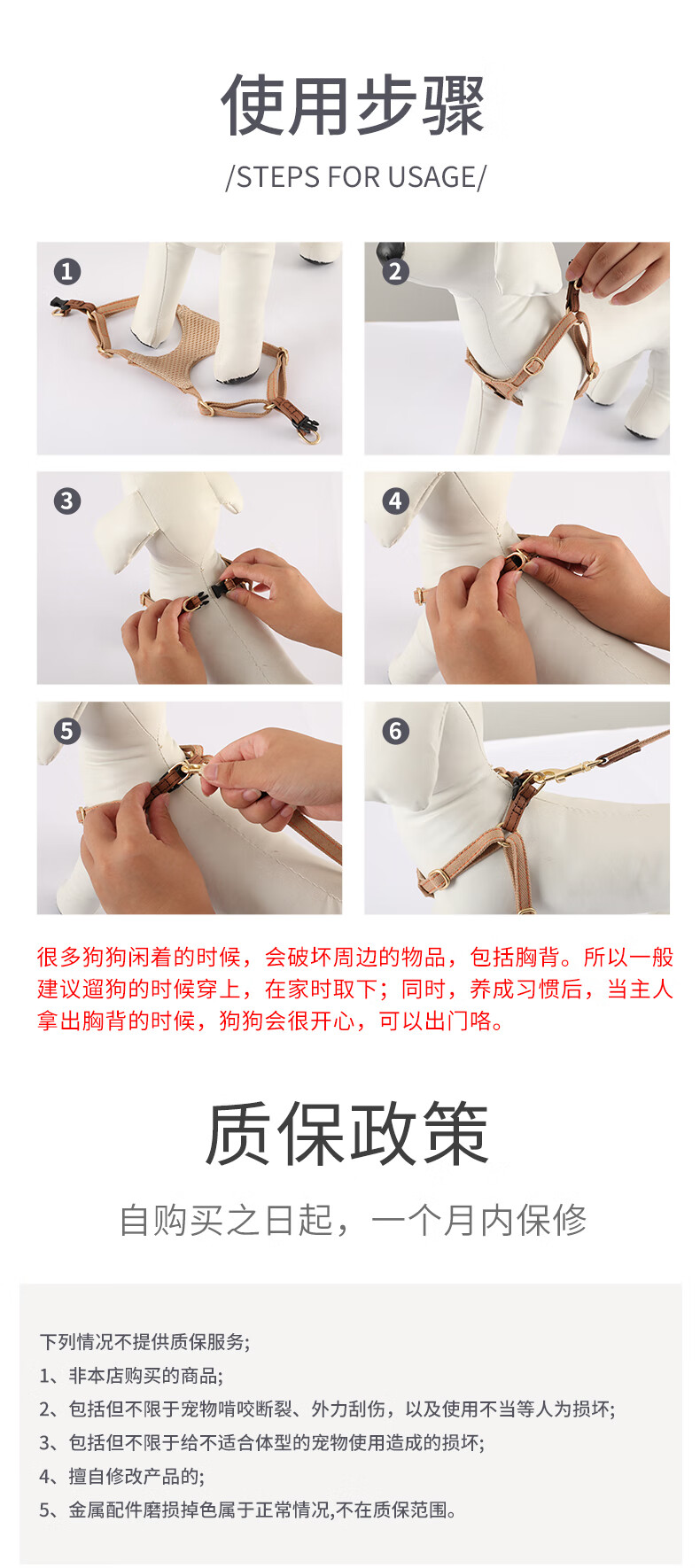 使用步骤

/STEPS FOR USAGE/

1

2

3

4

5

6

很多狗狗闲着的时候，会破坏周边的物品，包括胸背。所以一般建议遛狗的时候穿上，在家时取下；同时，养成习惯后，当主人拿出胸背的时候，狗狗会很开心，可以出门咯。

质保政策

自购买之日起，一个月内保修

下列情况不提供质保服务;
1、非本店购买的商品;
2、包括但不限于宠物啃咬断裂、外力刮伤，以及使用不当等人为损坏;
3、包括但不限于给不适合体型的宠物使用造成的损坏;
4、擅自修改产品的;
5、金属配件磨损掉色属于正常情况,不在质保范围。