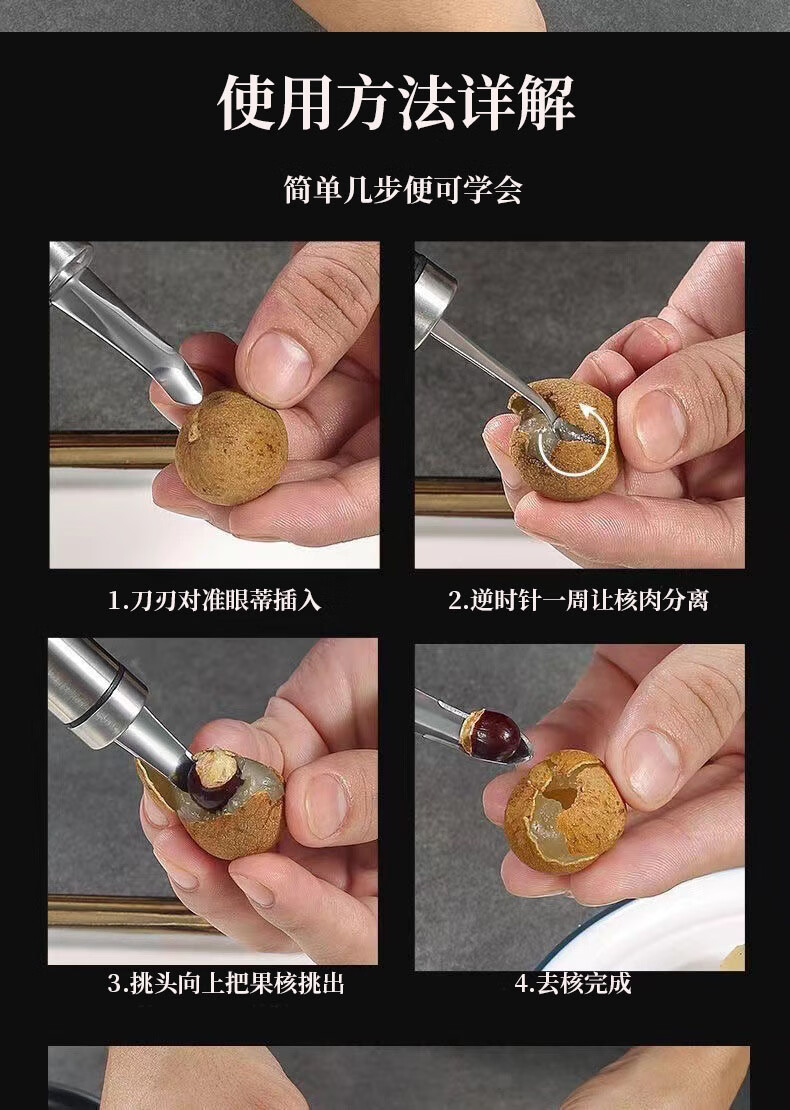 使用方法详解

简单几步便可学会

1.刀刃对准眼蒂插入

2.逆时针一周让核肉分离

3.挑头向上把果核挑出

4.去核完成