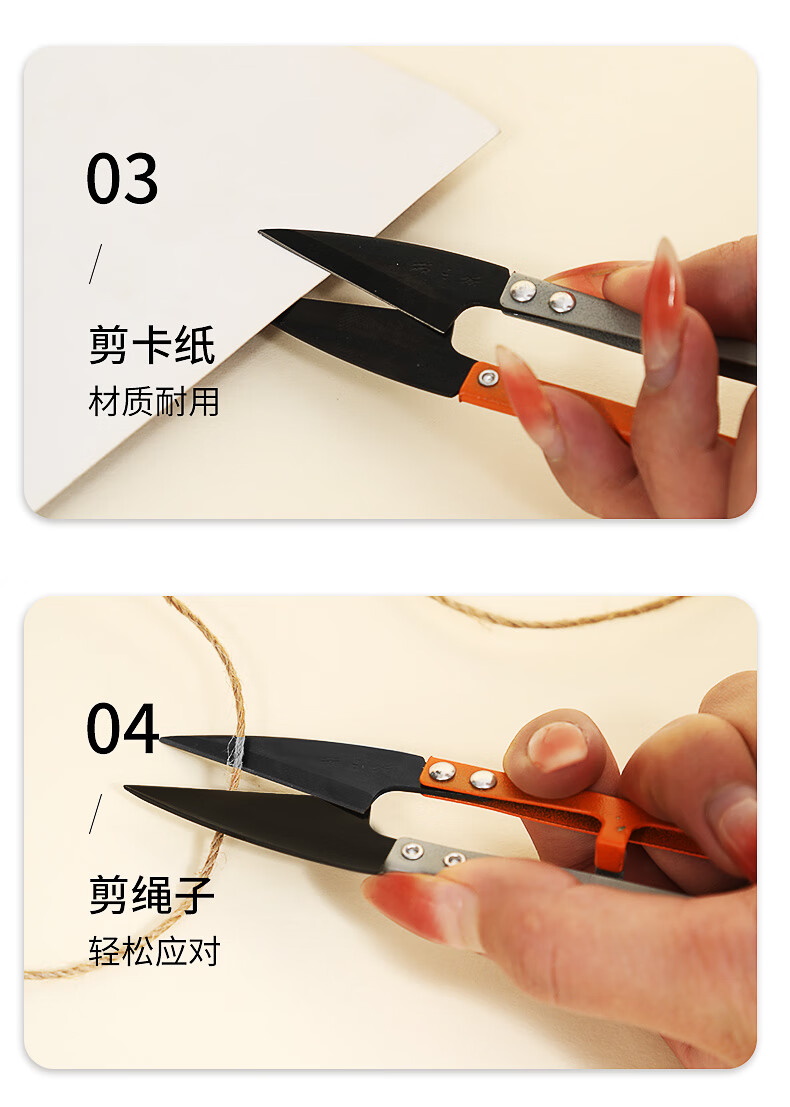 03

/

剪卡纸

材质耐用

04

/

剪绳子

轻松应对