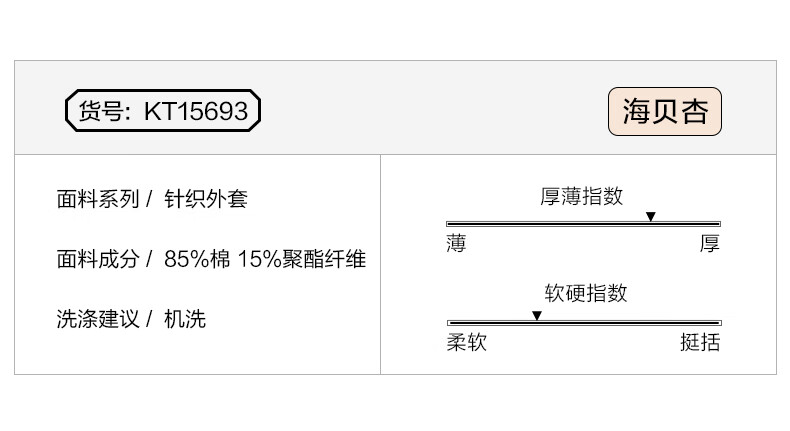 货号: KT15693

海贝杏

面料系列 / 针织外套

面料成分 / 85%棉 15%聚酯纤维

洗涤建议 / 机洗

厚薄指数

薄 厚

软硬指数

柔软 挺括