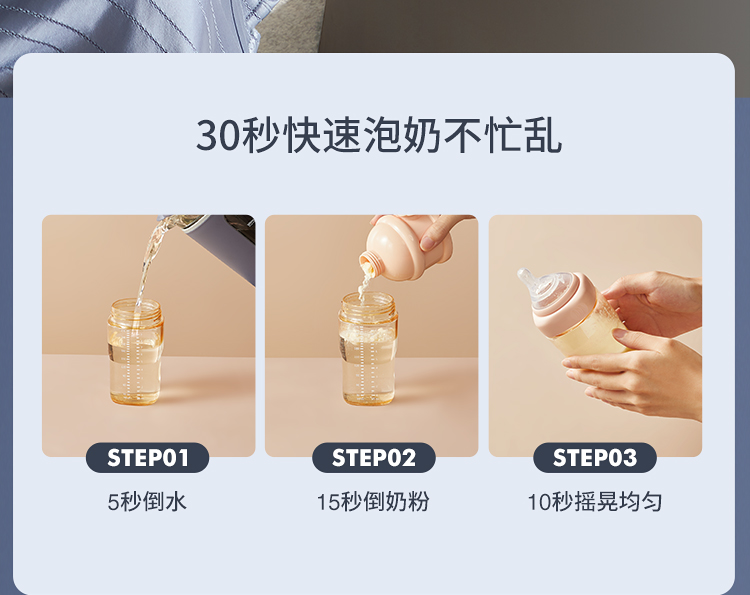 30秒快速泡奶不忙乱

STEP01
5秒倒水

STEP02
15秒倒奶粉

STEP03
10秒摇晃均匀