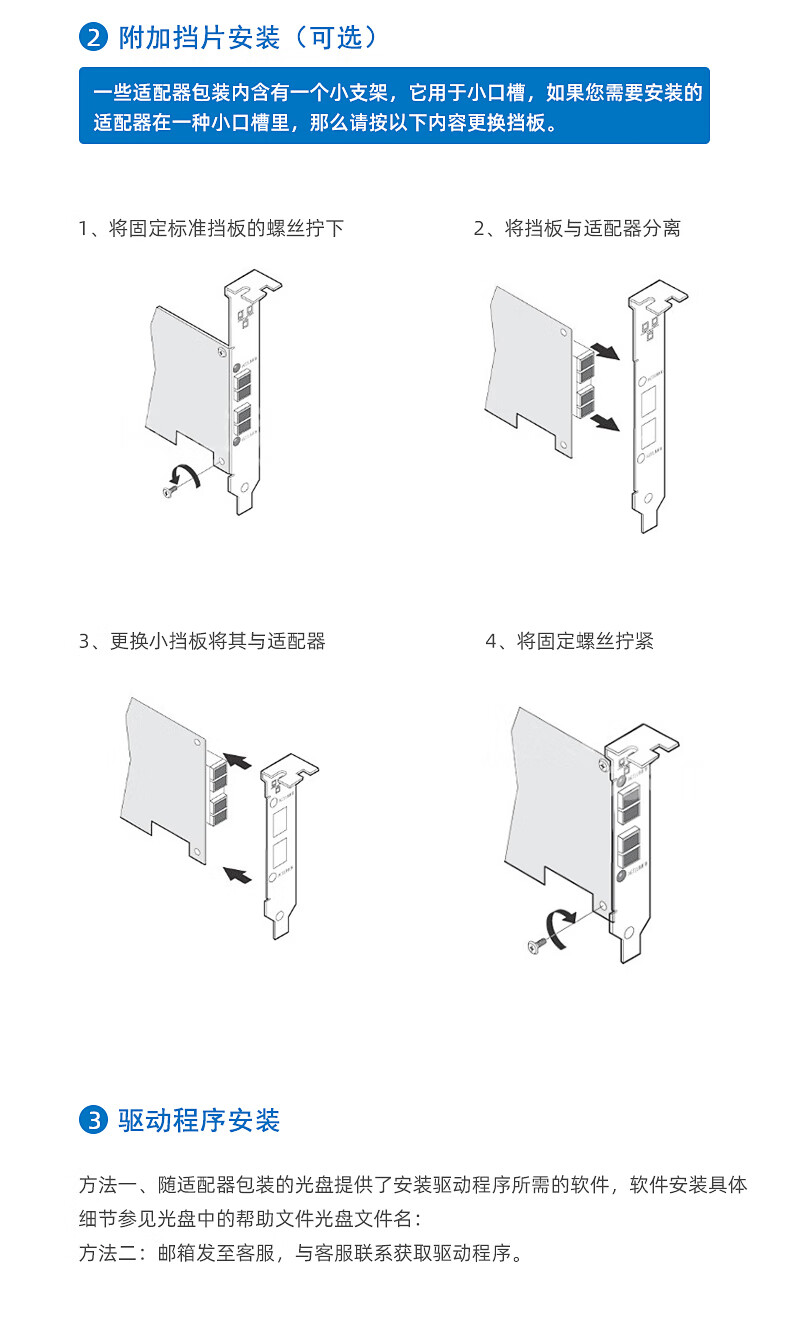 2 附加挡片安装（可选）

一些适配器包装内含有一个小支架，它用于小口槽，如果您需要安装的适配器在一种小口槽里，那么请按以下内容更换挡板。

1、将固定标准挡板的螺丝拧下

2、将挡板与适配器分离

3、更换小挡板将其与适配器

4、将固定螺丝拧紧

3 驱动程序安装

方法一、随适配器包装的光盘提供了安装驱动程序所需的软件，软件安装具体细节参见光盘中的帮助文件光盘文件名：
方法二：邮箱发至客服，与客服联系获取驱动程序。