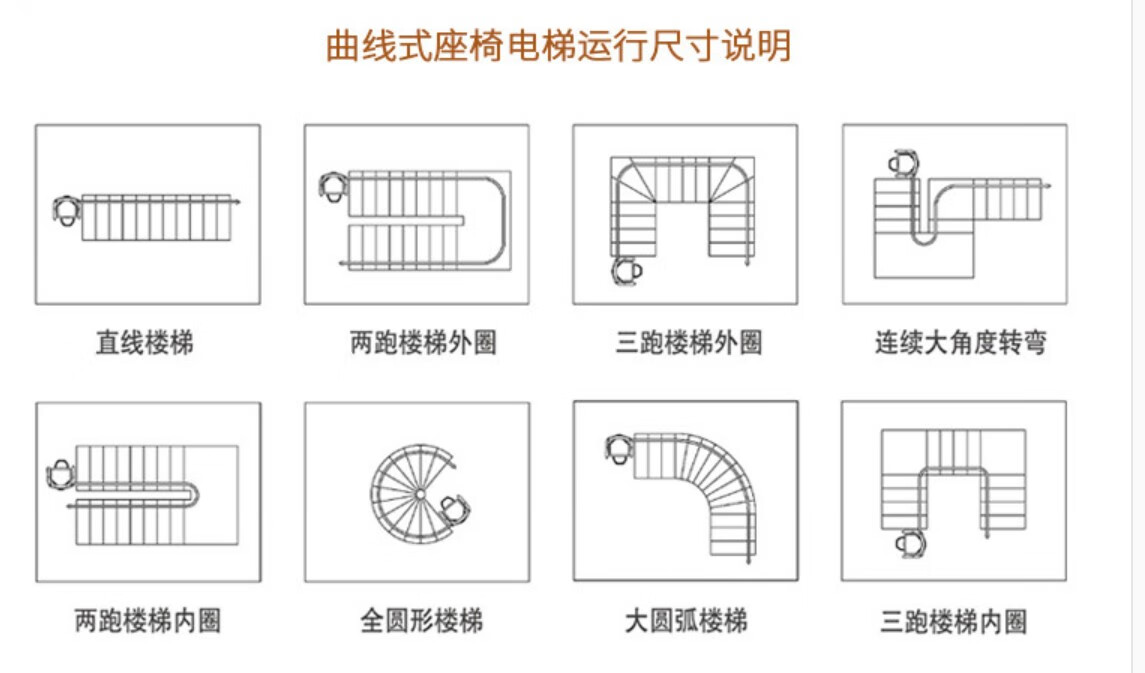 曲线式座椅电梯运行尺寸说明

直线楼梯

两跑楼梯外圈

三跑楼梯外圈

连续大角度转弯

两跑楼梯内圈

全圆形楼梯

大圆弧楼梯

三跑楼梯内圈