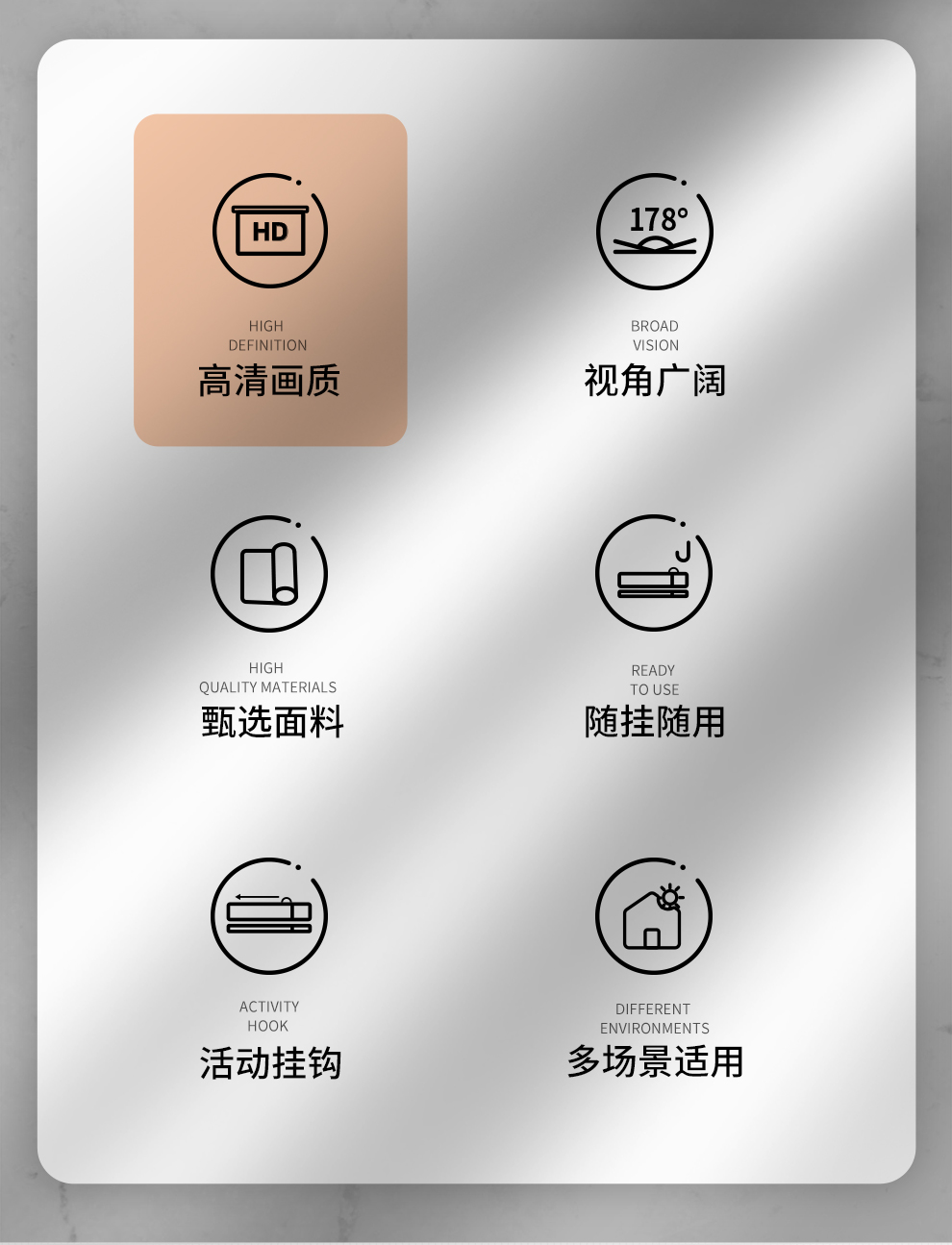 HD

HIGH
DEFINITION
高清画质

178°

BROAD
VISION
视角广阔

HIGH
QUALITY MATERIALS
甄选面料

READY
TO USE
随挂随用

ACTIVITY
HOOK
活动挂钩

DIFFERENT
ENVIRONMENTS
多场景适用