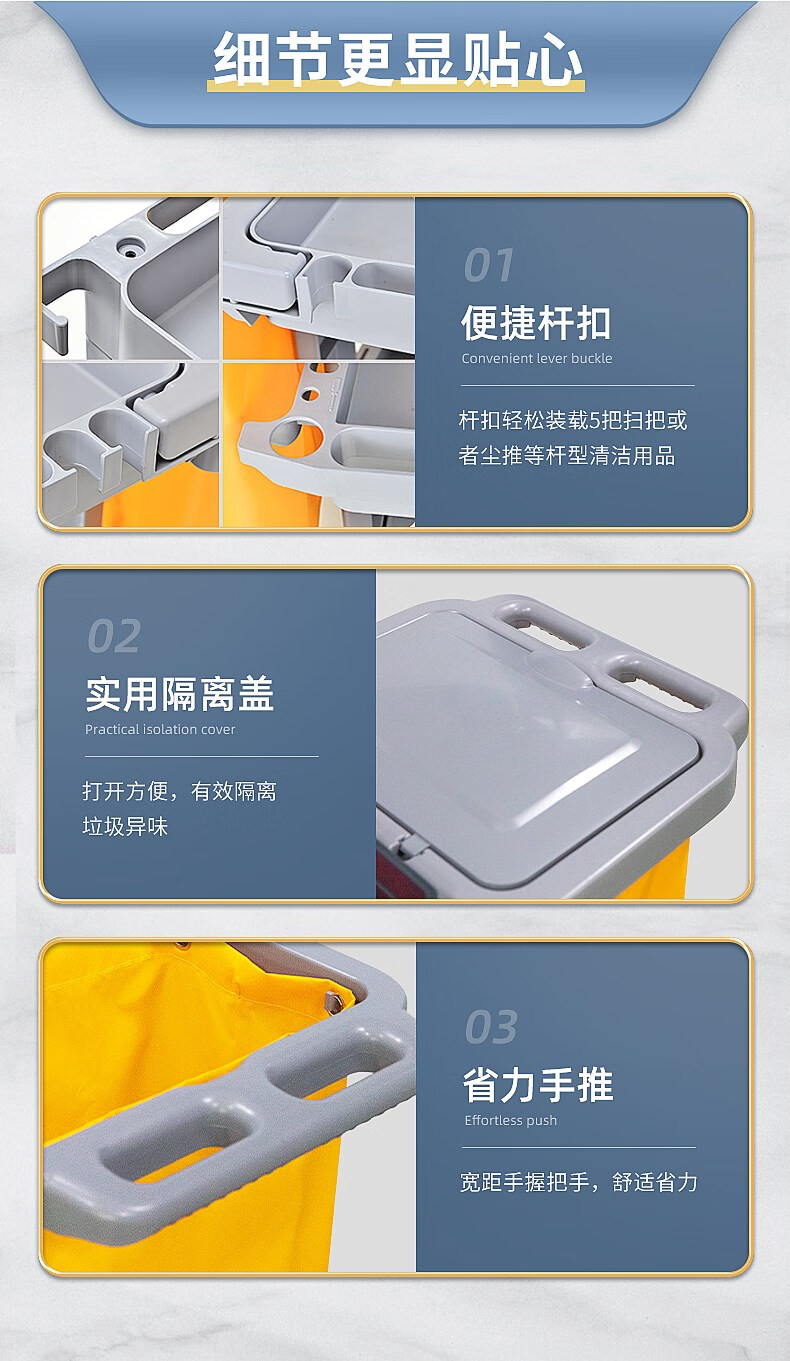 细节更显贴心

01
便捷杆扣
Convenient lever buckle

杆扣轻松装载5把扫把或者尘推等杆型清洁用品

02
实用隔离盖
Practical isolation cover

打开方便，有效隔离垃圾异味

03
省力手推
Effortless push

宽距手握把手，舒适省力