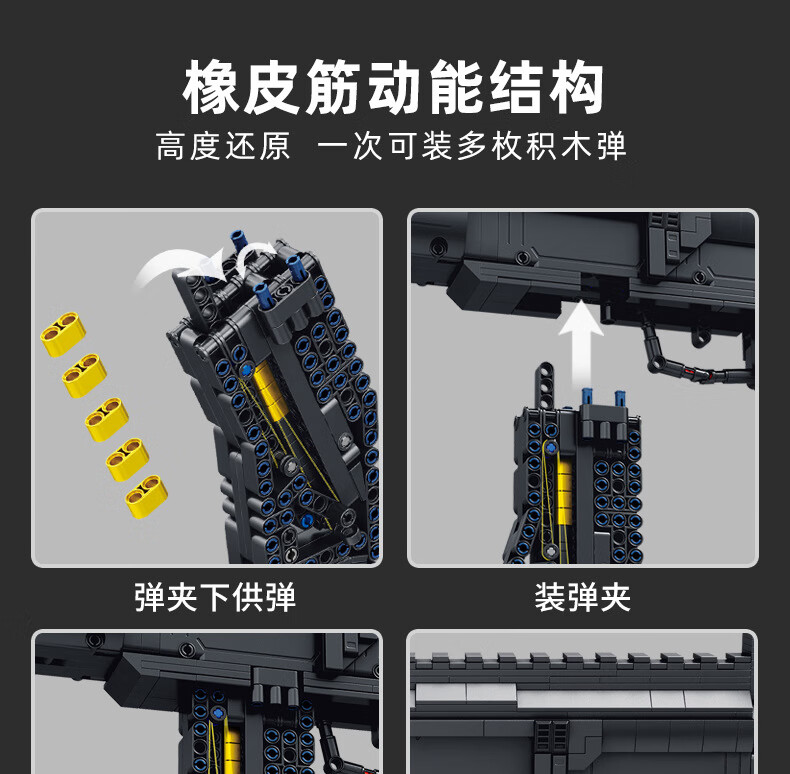 橡皮筋动能结构

高度还原 一次可装多枚积木弹

弹夹下供弹

装弹夹