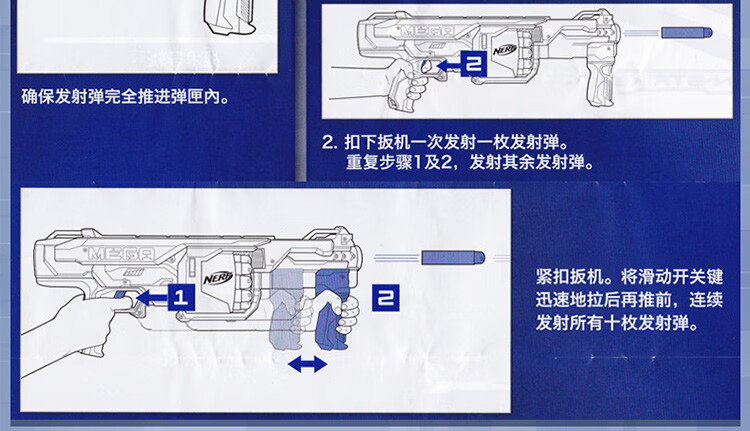 确保发射弹完全推进弹匣内。

MEGA
NERF
2

2. 扣下扳机一次发射一枚发射弹。
重复步骤1及2，发射其余发射弹。

MEGA
NERF
1
2

紧扣扳机。将滑动开关键迅速地拉后再推前，连续发射所有十枚发射弹。