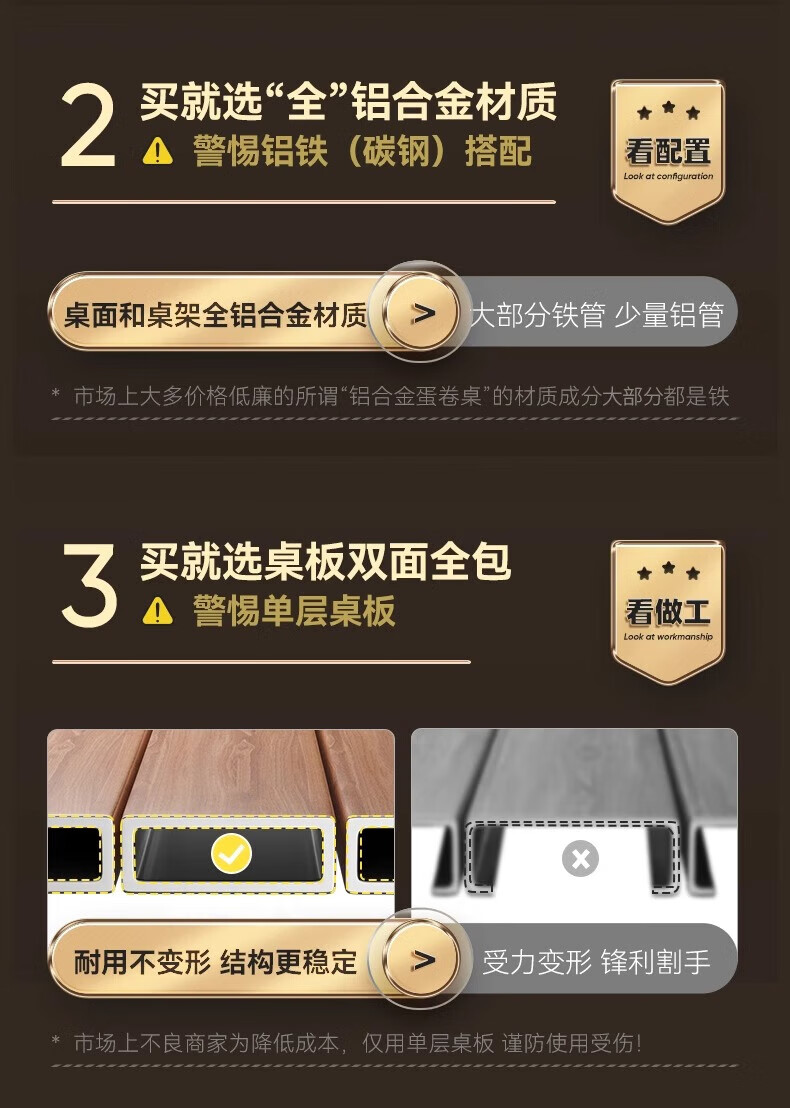 2 买就选“全”铝合金材质
警惕铝铁（碳钢）搭配

看配置
Look at configuration

桌面和桌架全铝合金材质 > 大部分铁管 少量铝管

* 市场上大多价格低廉的所谓“铝合金蛋卷桌”的材质成分大部分都是铁

3 买就选桌板双面全包
警惕单层桌板

看做工
Look at workmanship

耐用不变形 结构更稳定 > 受力变形 锋利割手

* 市场上不良商家为降低成本，仅用单层桌板 谨防使用受伤！