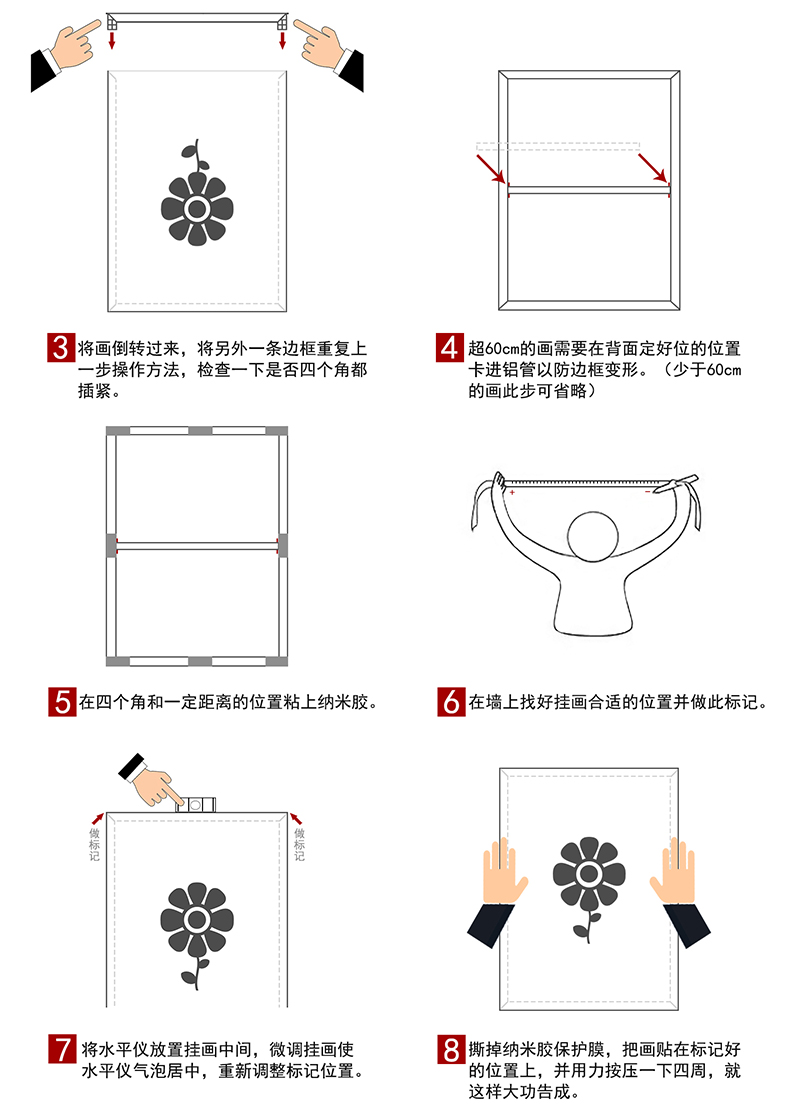 3 将画倒转过来，将另外一条边框重复上一步操作方法，检查一下是否四个角都插紧。

4 超60cm的画需要在背面定好位的位置卡进铝管以防边框变形。（少于60cm的画此步可省略）

5 在四个角和一定距离的位置粘上纳米胶。

6 在墙上找好挂画合适的位置并做此标记。

做标记

做标记

7 将水平仪放置挂画中间，微调挂画使水平仪气泡居中，重新调整标记位置。

8 撕掉纳米胶保护膜，把画贴在标记好的位置上，并用力按压一下四周，就这样大功告成。