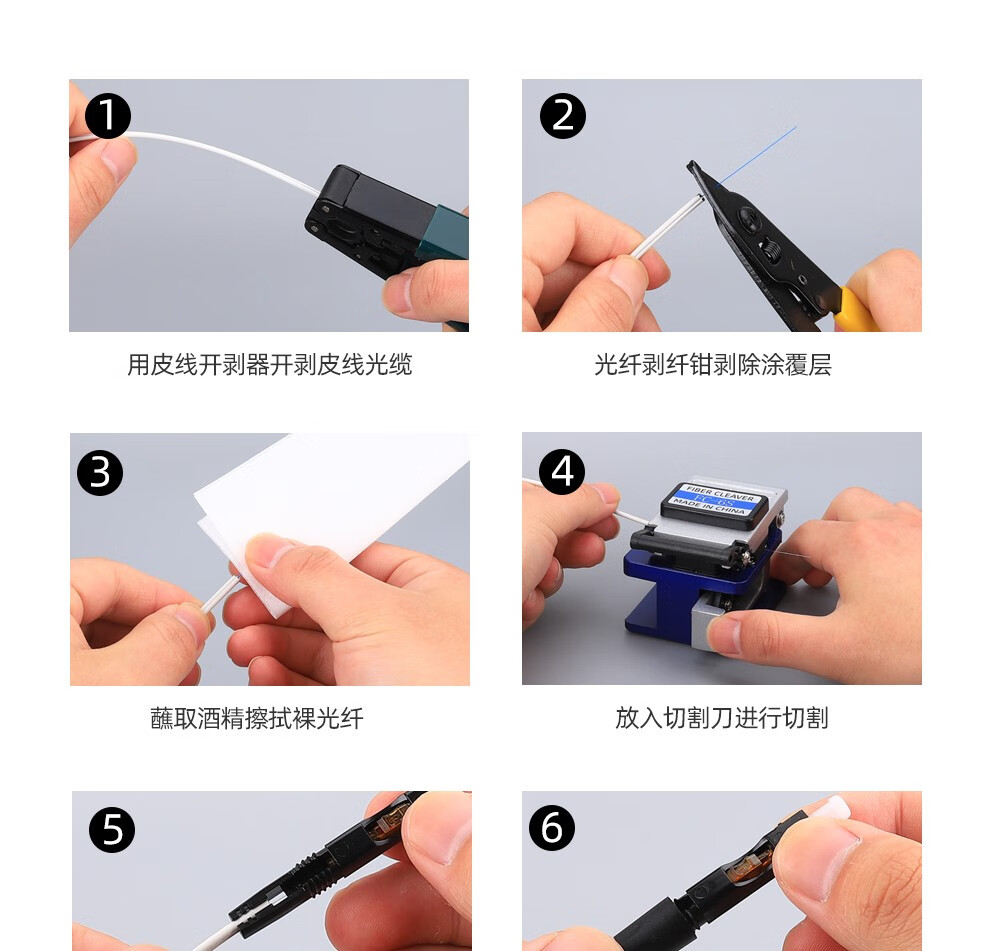 1

用皮线开剥器开剥皮线光缆

2

光纤剥纤钳剥除涂覆层

3

蘸取酒精擦拭裸光纤

4

FIBER CLEAVER
FC-6S
MADE IN CHINA

放入切割刀进行切割

5

6