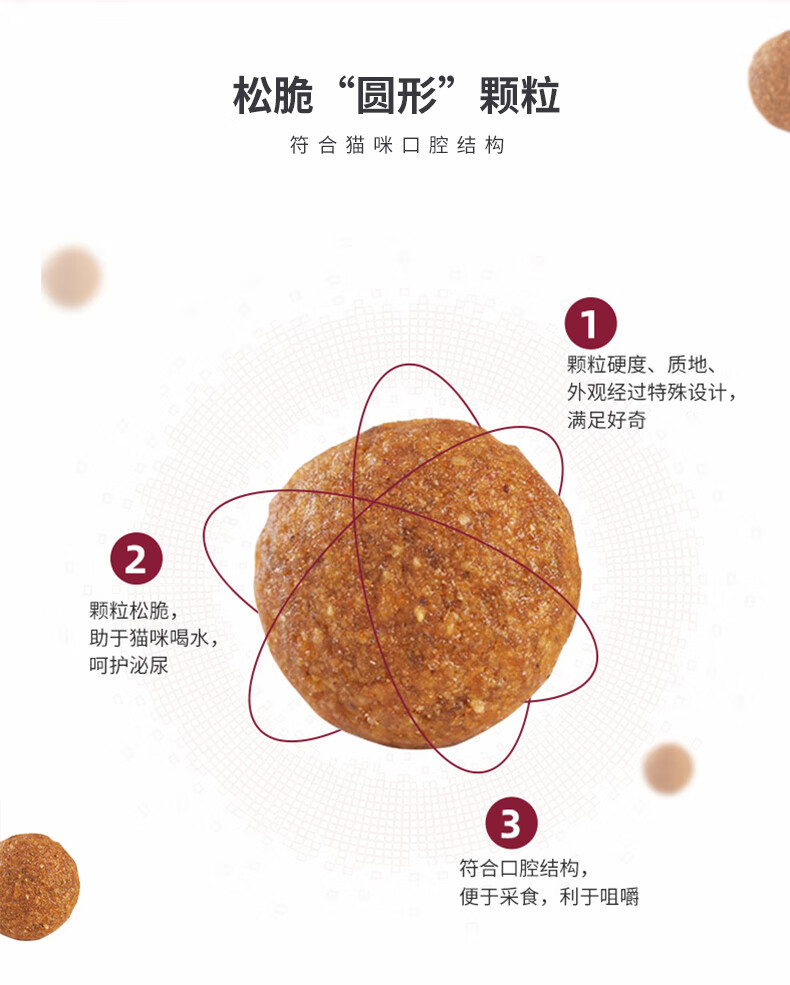 松脆“圆形”颗粒

符合猫咪口腔结构

1
颗粒硬度、质地、外观经过特殊设计，满足好奇

2
颗粒松脆，助于猫咪喝水，呵护泌尿

3
符合口腔结构，便于采食，利于咀嚼