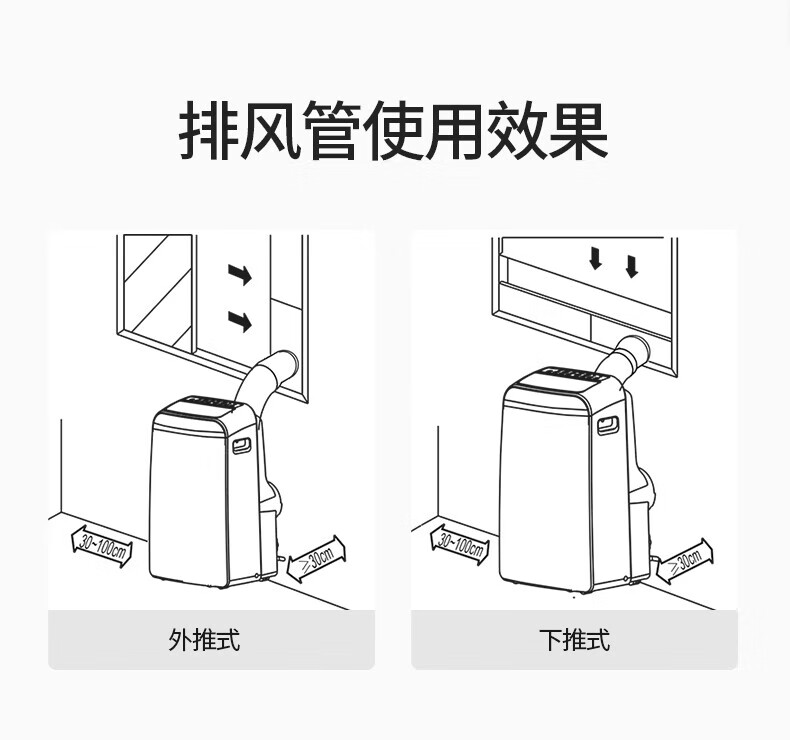 排风管使用效果

30~100cm

≥30cm

外推式

30~100cm

≥30cm

下推式