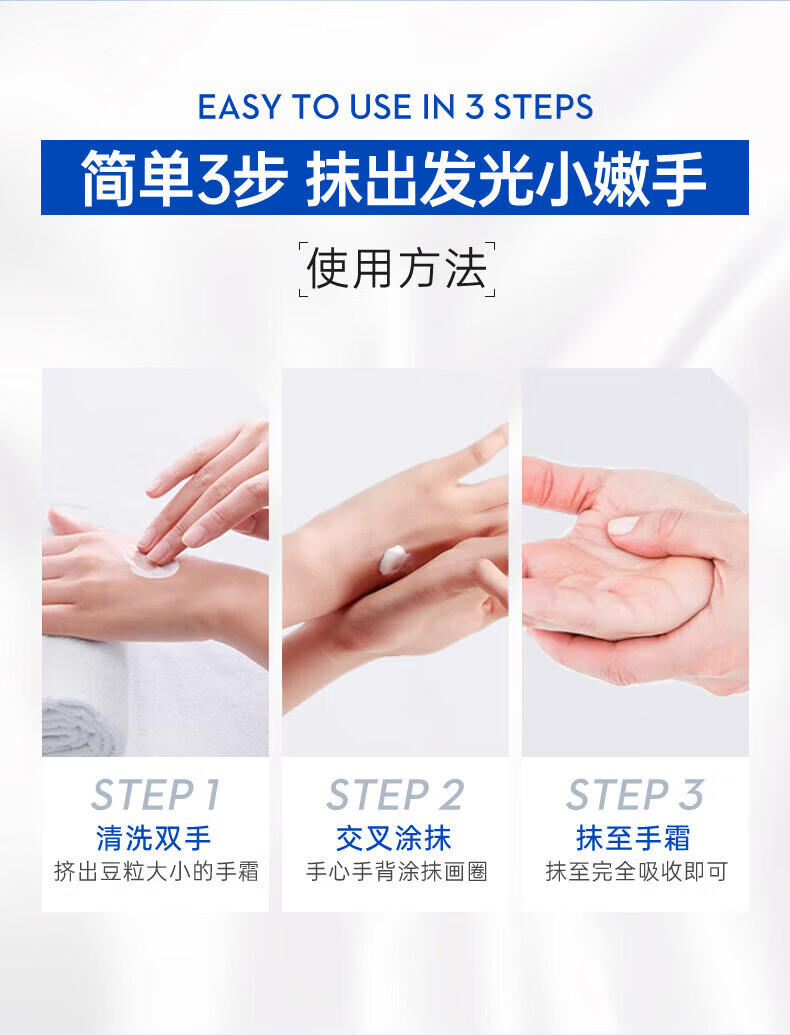 EASY TO USE IN 3 STEPS

简单3步 抹出发光小嫩手

使用方法

STEP 1
清洗双手
挤出豆粒大小的手霜

STEP 2
交叉涂抹
手心手背涂抹画圈

STEP 3
抹至手霜
抹至完全吸收即可