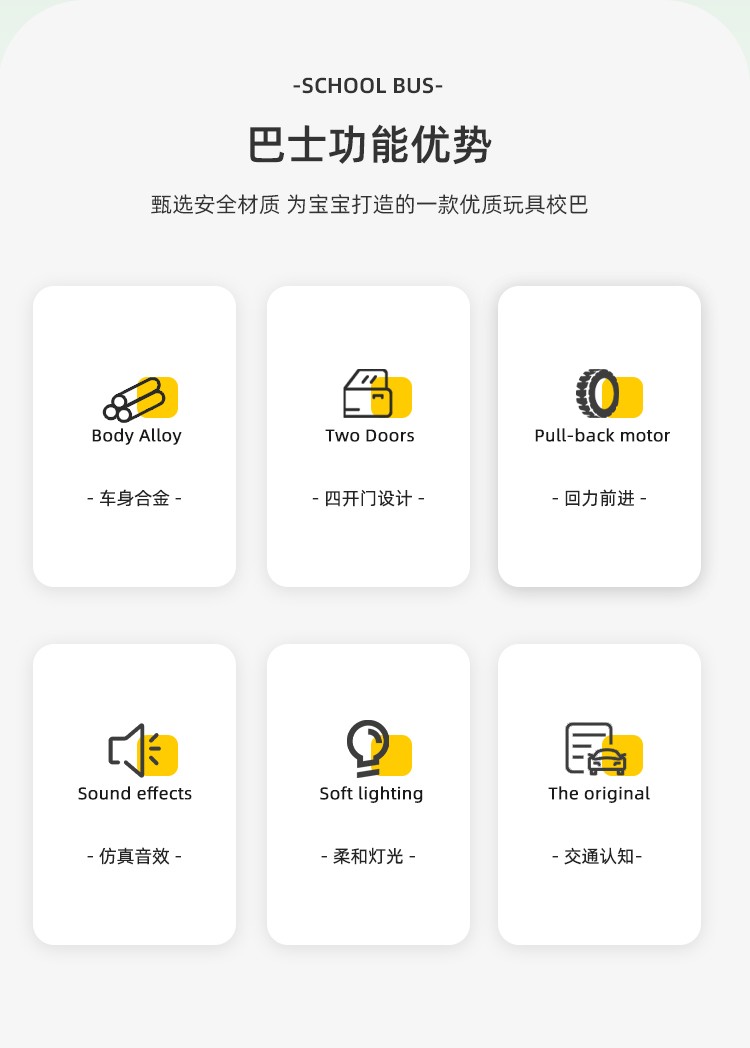 -SCHOOL BUS-

巴士功能优势

甄选安全材质 为宝宝打造的一款优质玩具校巴

Body Alloy

- 车身合金 -

Two Doors

- 四开门设计 -

Pull-back motor

- 回力前进 -

Sound effects

- 仿真音效 -

Soft lighting

- 柔和灯光 -

The original

- 交通认知-