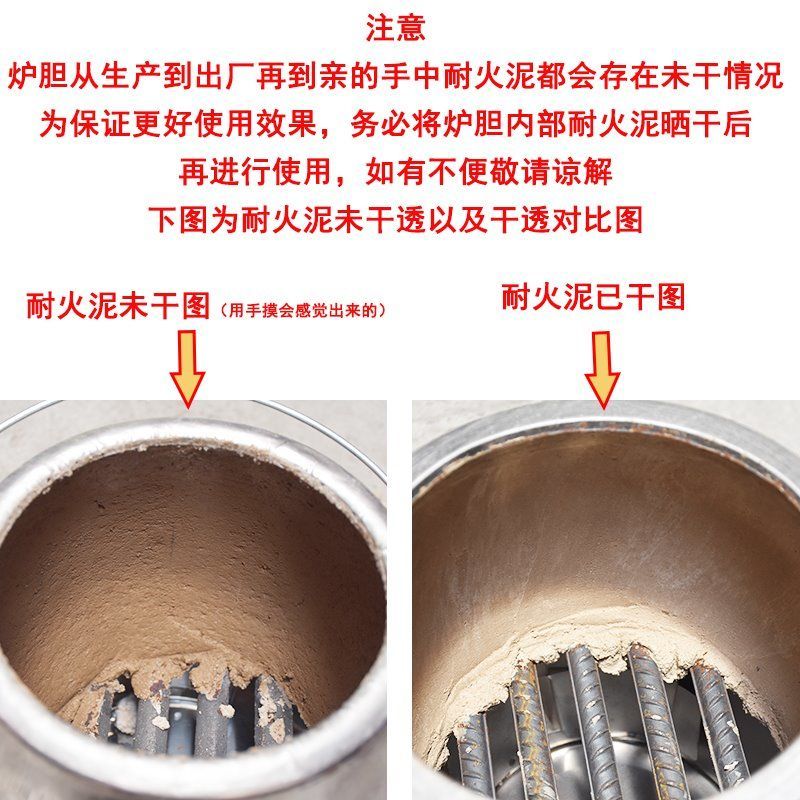 注意

炉胆从生产到出厂再到亲的手中耐火泥都会存在未干情况

为保证更好使用效果，务必将炉胆内部耐火泥晒干后

再进行使用，如有不便敬请谅解

下图为耐火泥未干透以及干透对比图

耐火泥未干图（用手摸会感觉出来的）

耐火泥已干图