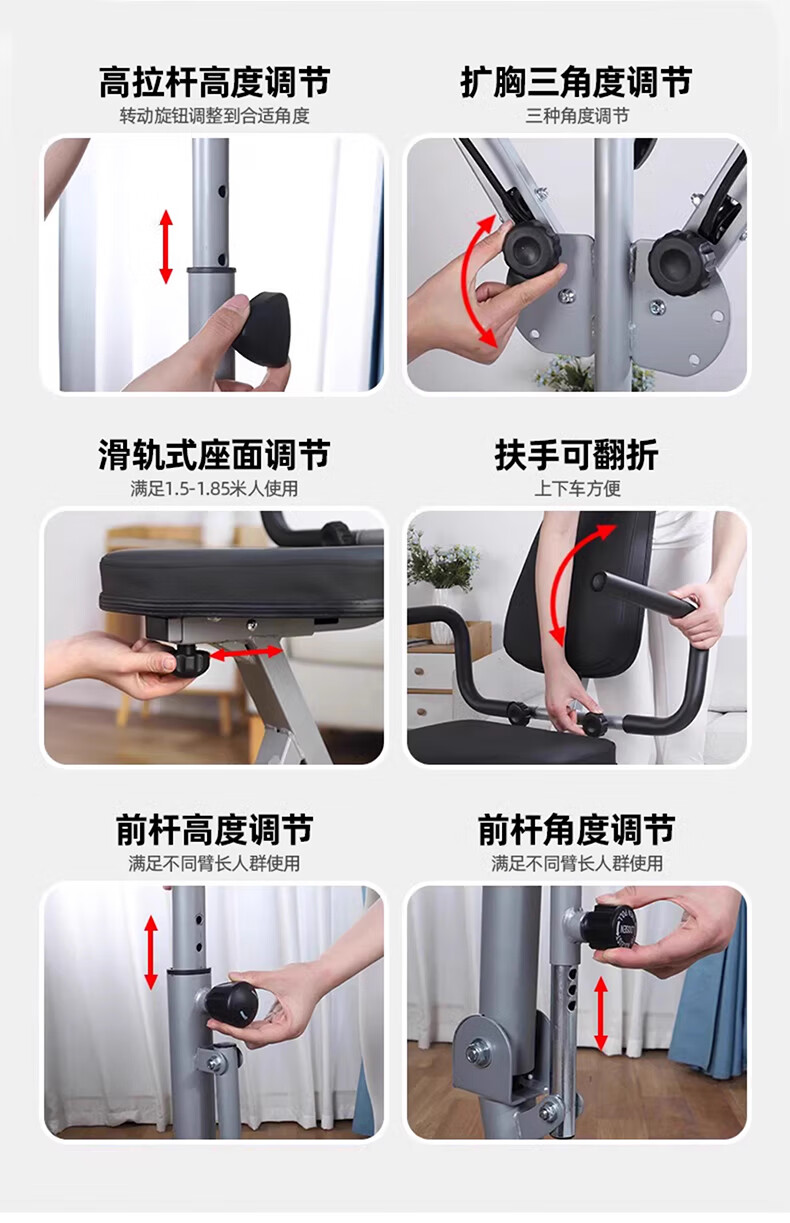 高拉杆高度调节
转动旋钮调整到合适角度

扩胸三角度调节
三种角度调节

滑轨式座面调节
满足1.5-1.85米人使用

扶手可翻折
上下车方便

前杆高度调节
满足不同臂长人群使用

前杆角度调节
满足不同臂长人群使用