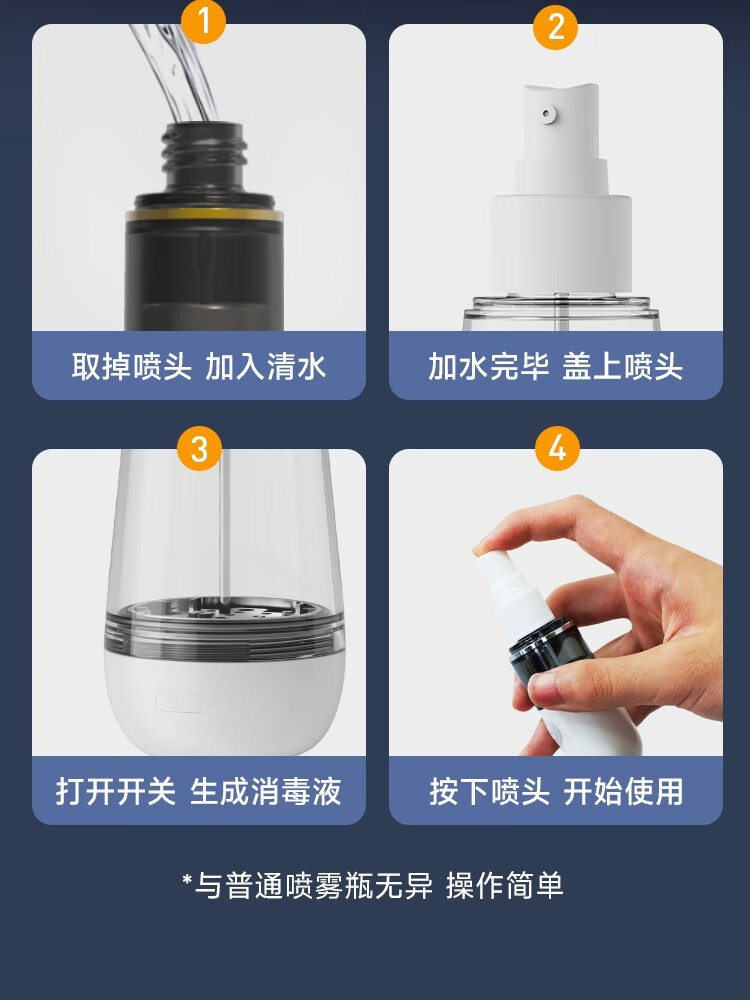 1

取掉喷头 加入清水

2

加水完毕 盖上喷头

3

打开开关 生成消毒液

4

按下喷头 开始使用

*与普通喷雾瓶无异 操作简单