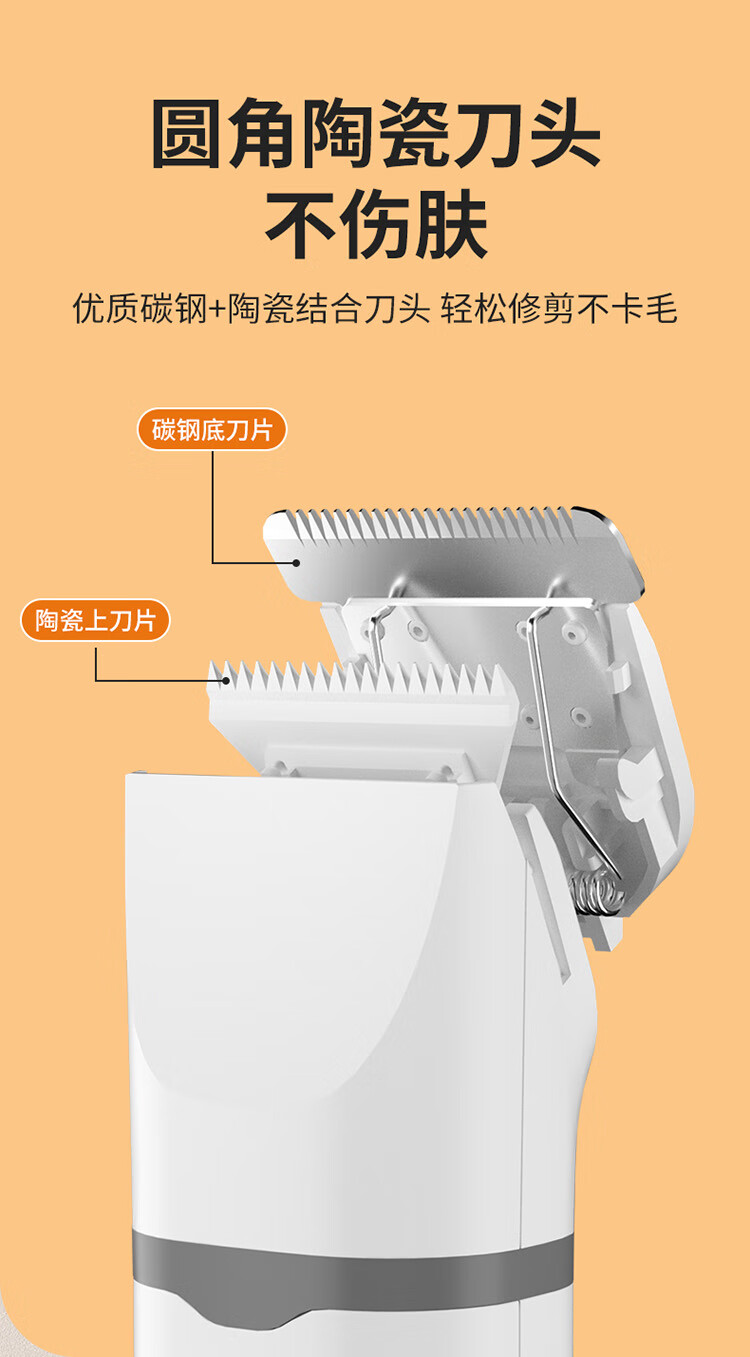 圆角陶瓷刀头
不伤肤

优质碳钢+陶瓷结合刀头 轻松修剪不卡毛

碳钢底刀片

陶瓷上刀片