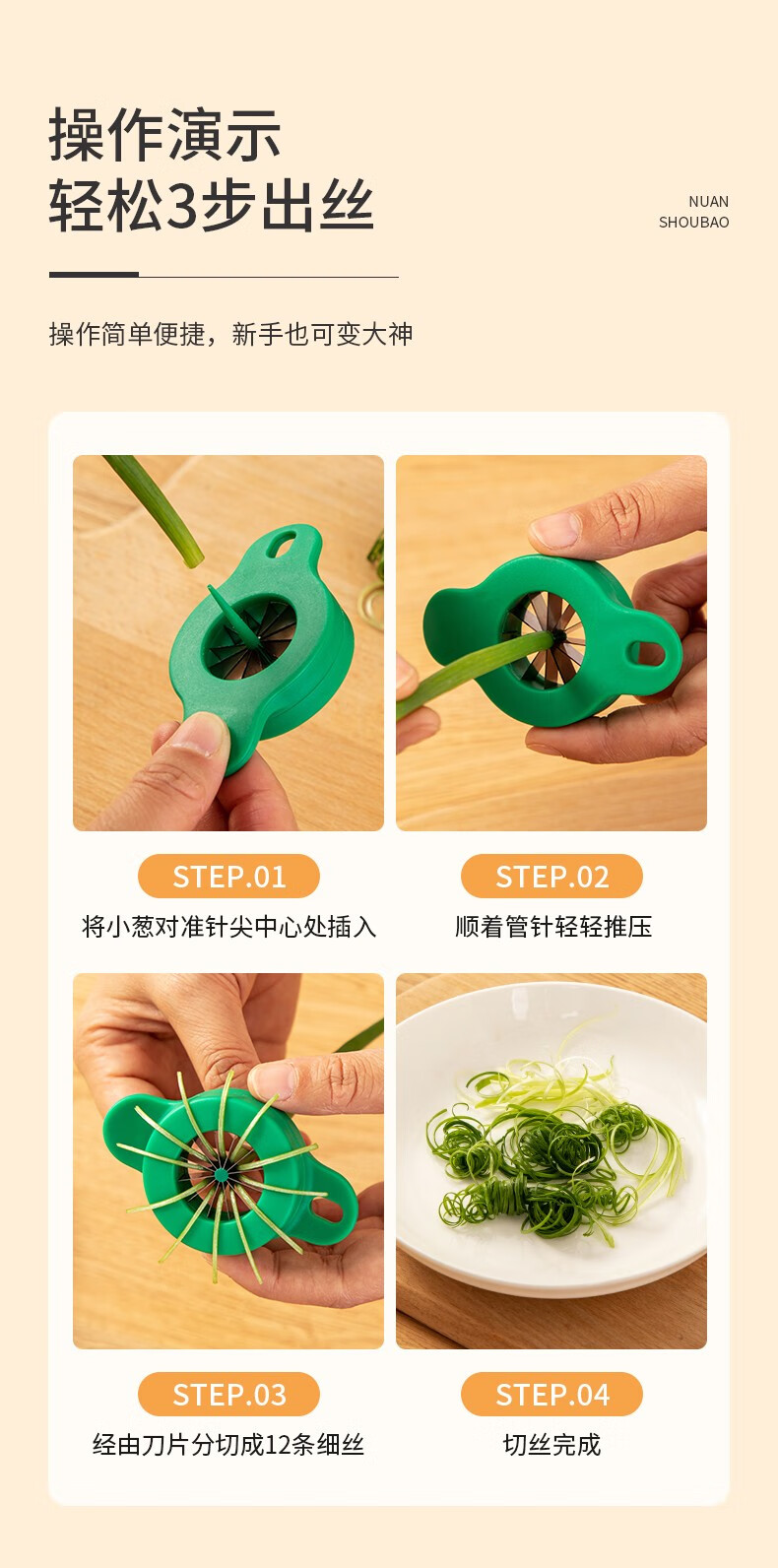 操作演示
轻松3步出丝

NUAN
SHOUBAO

操作简单便捷，新手也可变大神

STEP.01
将小葱对准针尖中心处插入

STEP.02
顺着管针轻轻推压

STEP.03
经由刀片分切成12条细丝

STEP.04
切丝完成