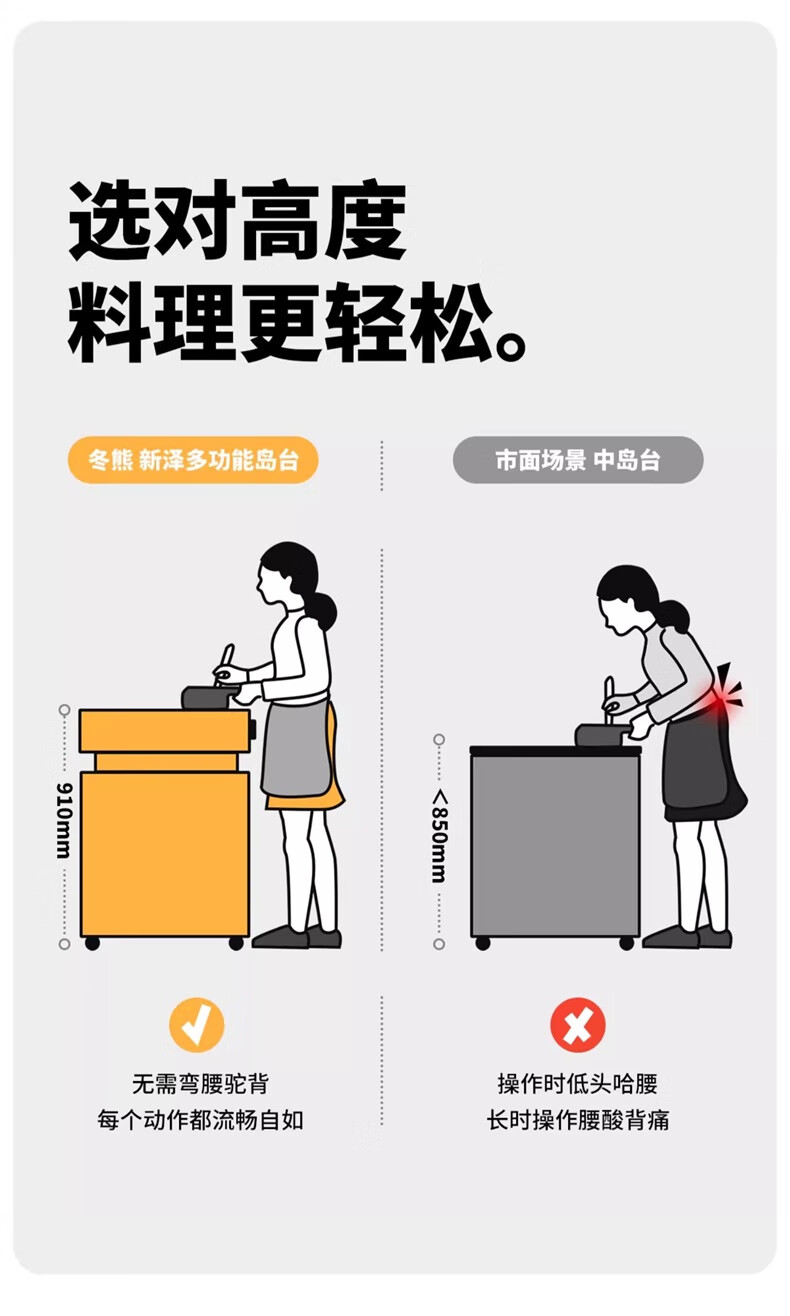 选对高度
料理更轻松。

冬熊 新泽多功能岛台

910mm

无需弯腰驼背
每个动作都流畅自如

市面场景 中岛台

<850mm

操作时低头哈腰
长时操作腰酸背痛