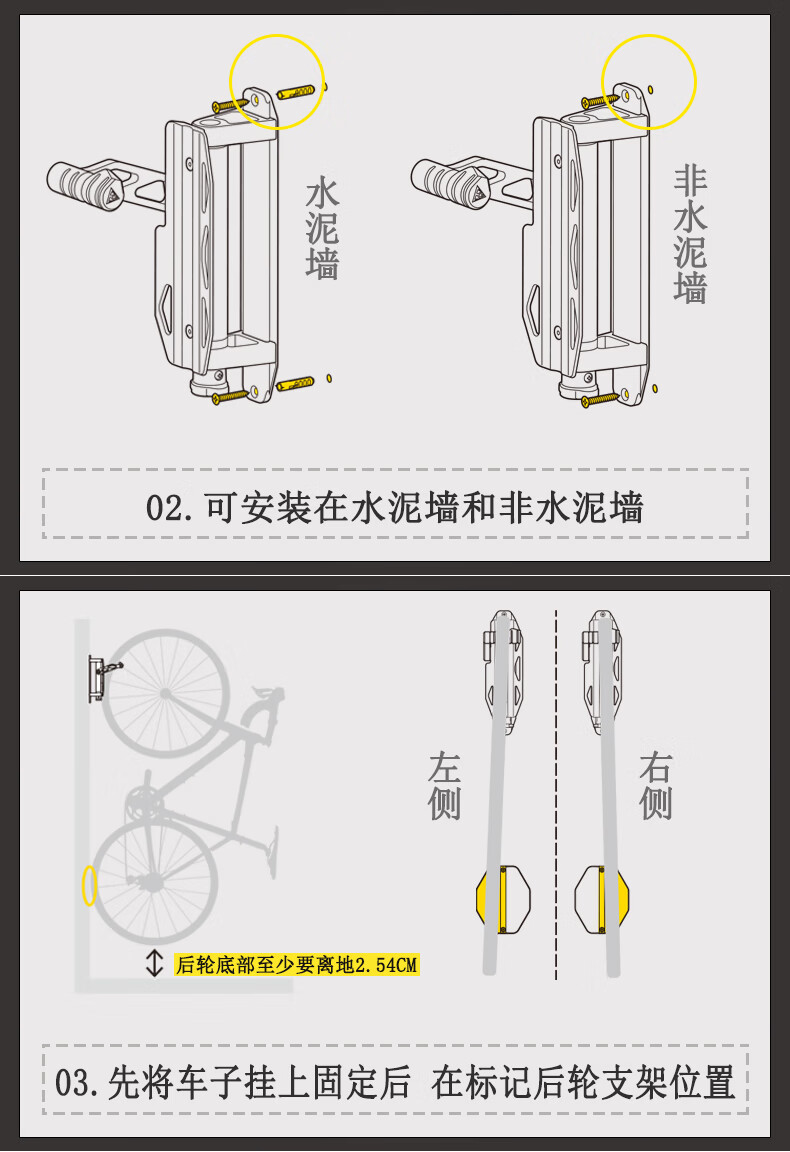 水泥墙

非水泥墙

02. 可安装在水泥墙和非水泥墙

左侧

右侧

后轮底部至少要离地2.54CM

03. 先将车子挂上固定后 在标记后轮支架位置