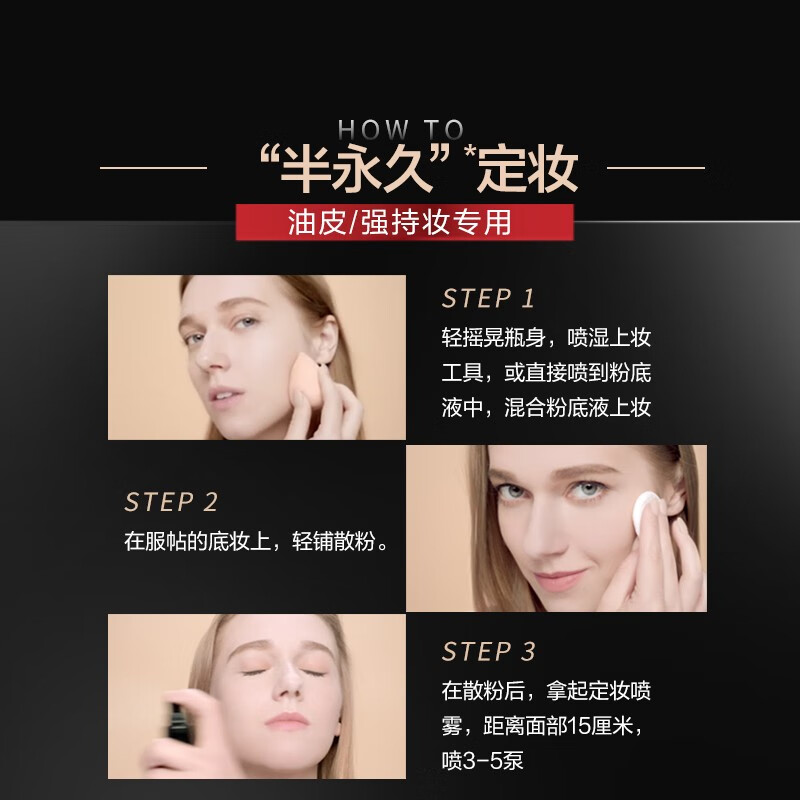 HOW TO
“半永久”*定妆
油皮/强持妆专用

STEP 1
轻摇晃瓶身，喷湿上妆工具，或直接喷到粉底液中，混合粉底液上妆

STEP 2
在服帖的底妆上，轻铺散粉。

STEP 3
在散粉后，拿起定妆喷雾，距离面部15厘米，喷3-5泵