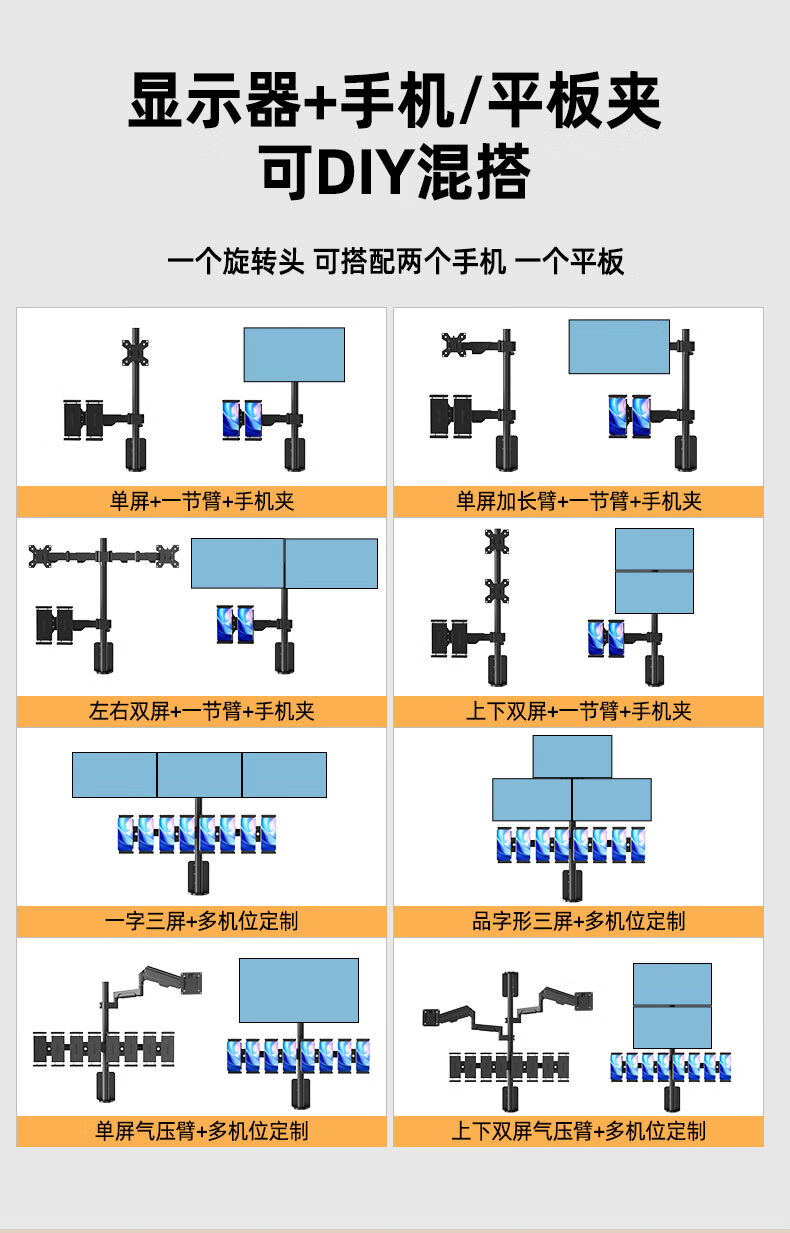 显示器+手机/平板夹
可DIY混搭

一个旋转头 可搭配两个手机 一个平板

单屏+一节臂+手机夹

单屏加长臂+一节臂+手机夹

左右双屏+一节臂+手机夹

上下双屏+一节臂+手机夹

一字三屏+多机位定制

品字形三屏+多机位定制

单屏气压臂+多机位定制

上下双屏气压臂+多机位定制