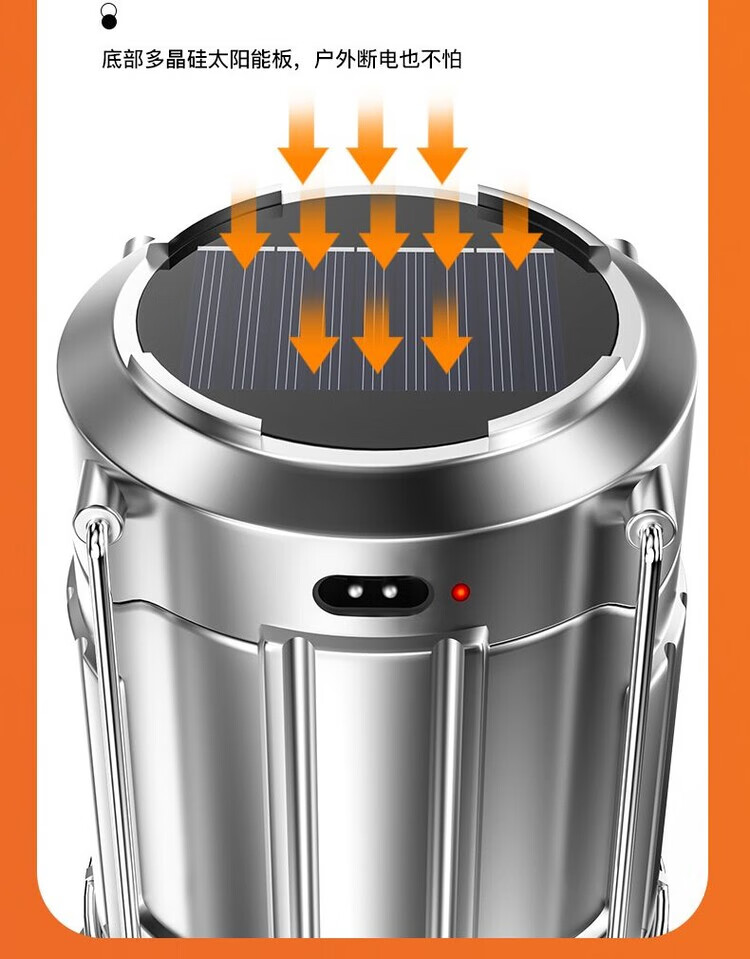 底部多晶硅太阳能板，户外断电也不怕