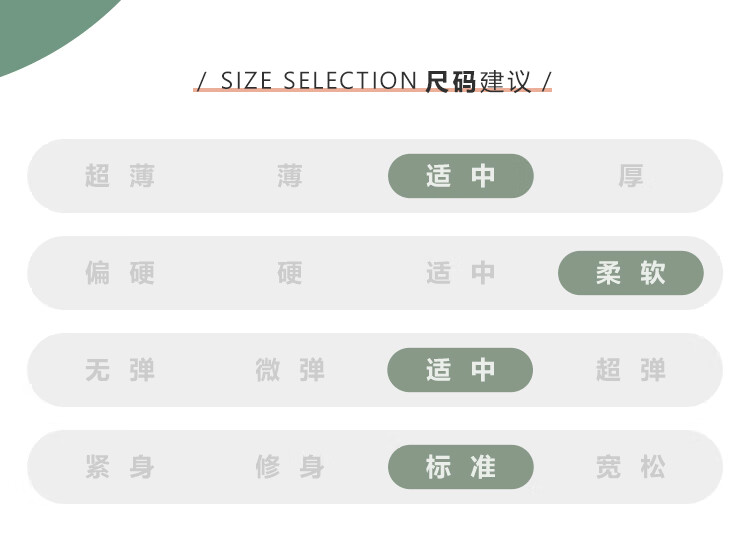 / SIZE SELECTION 尺码建议 /

超薄 薄 适中 厚

偏硬 硬 适中 柔软

无弹 微弹 适中 超弹

紧身 修身 标准 宽松