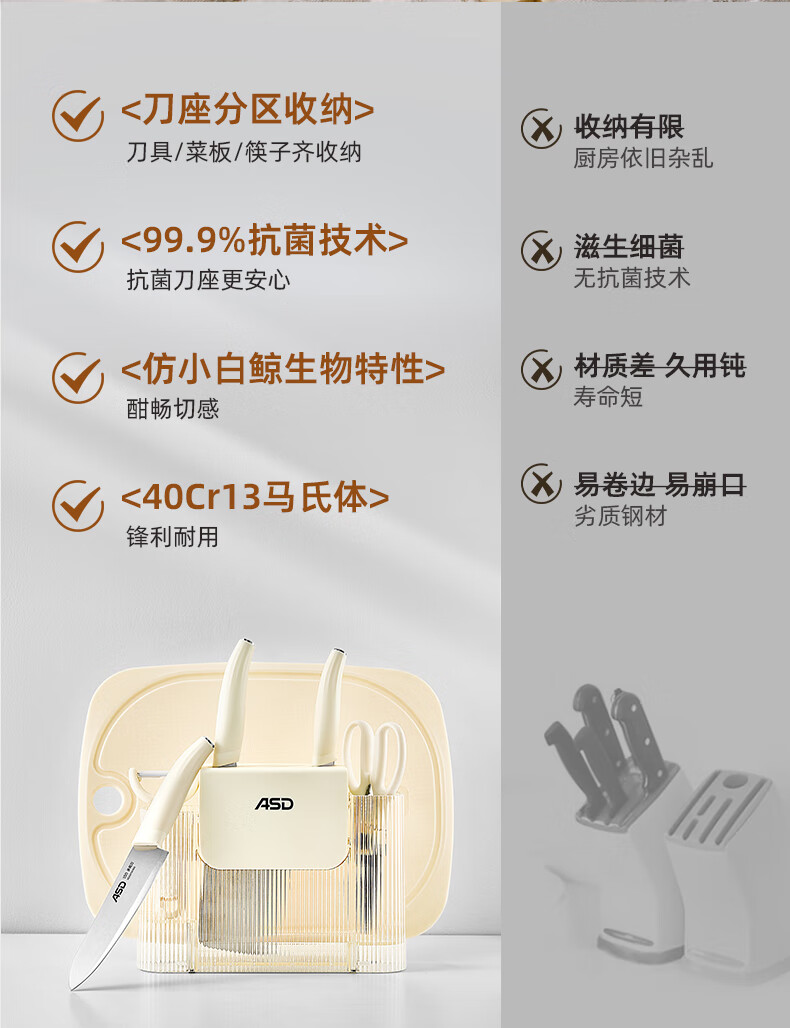 <刀座分区收纳>
刀具/菜板/筷子齐收纳

<99.9%抗菌技术>
抗菌刀座更安心

<仿小白鲸生物特性>
酣畅切感

<40Cr13马氏体>
锋利耐用

收纳有限
厨房依旧杂乱

滋生细菌
无抗菌技术

材质差 久用钝
寿命短

易卷边 易崩口
劣质钢材

ASD

ASD