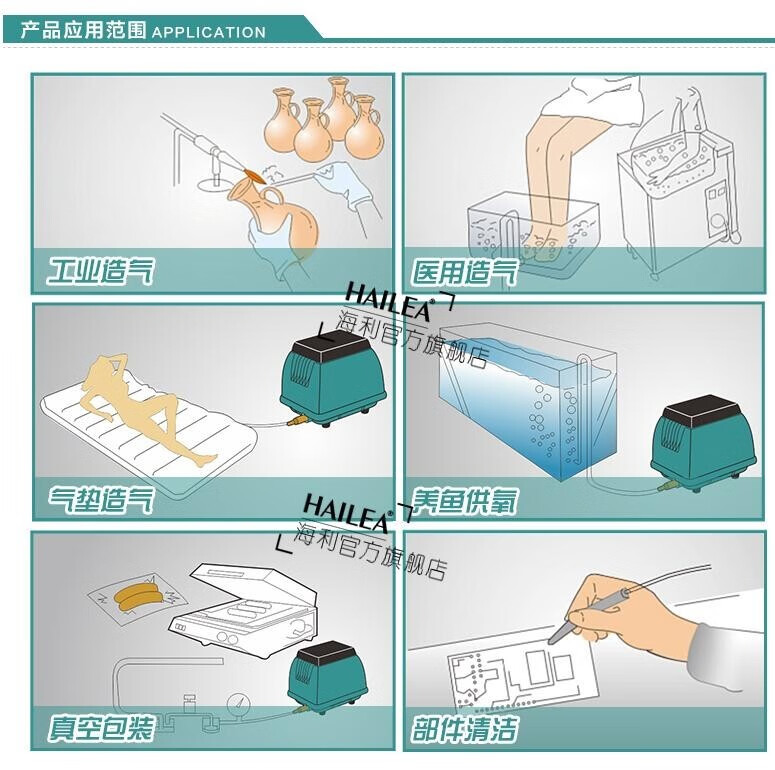 产品应用范围 APPLICATION

工业造气

医用造气

HAILEA®
海利官方旗舰店

气垫造气

养鱼供氧

HAILEA®
海利官方旗舰店

真空包装

部件清洁