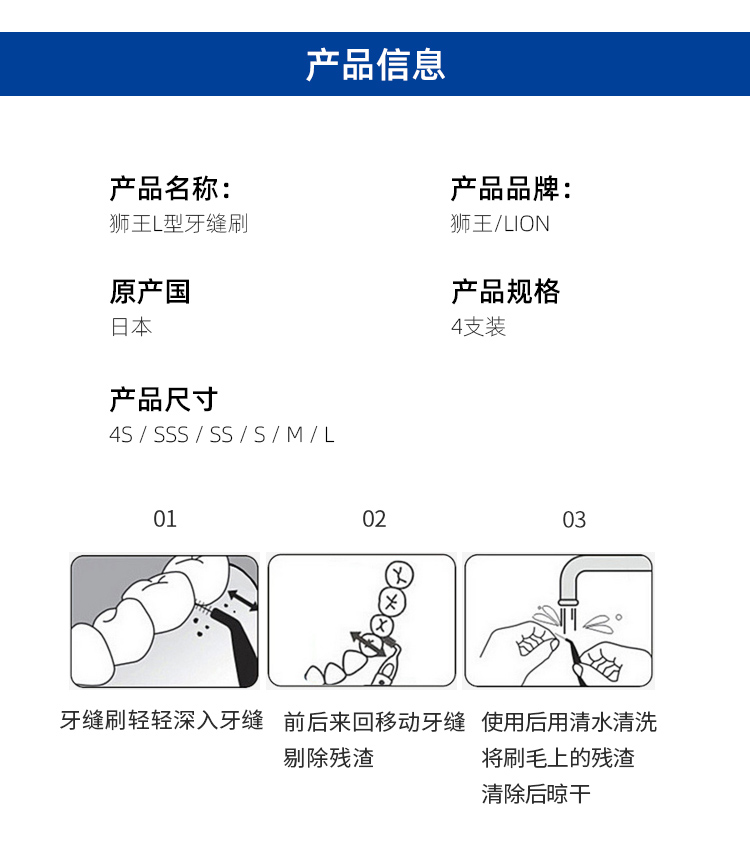 产品信息

产品名称：
狮王L型牙缝刷

产品品牌：
狮王/LION

原产国
日本

产品规格
4支装

产品尺寸
4S / SSS / SS / S / M / L

01

牙缝刷轻轻深入牙缝

02

前后来回移动牙缝剔除残渣

03

使用后用清水清洗将刷毛上的残渣清除后晾干