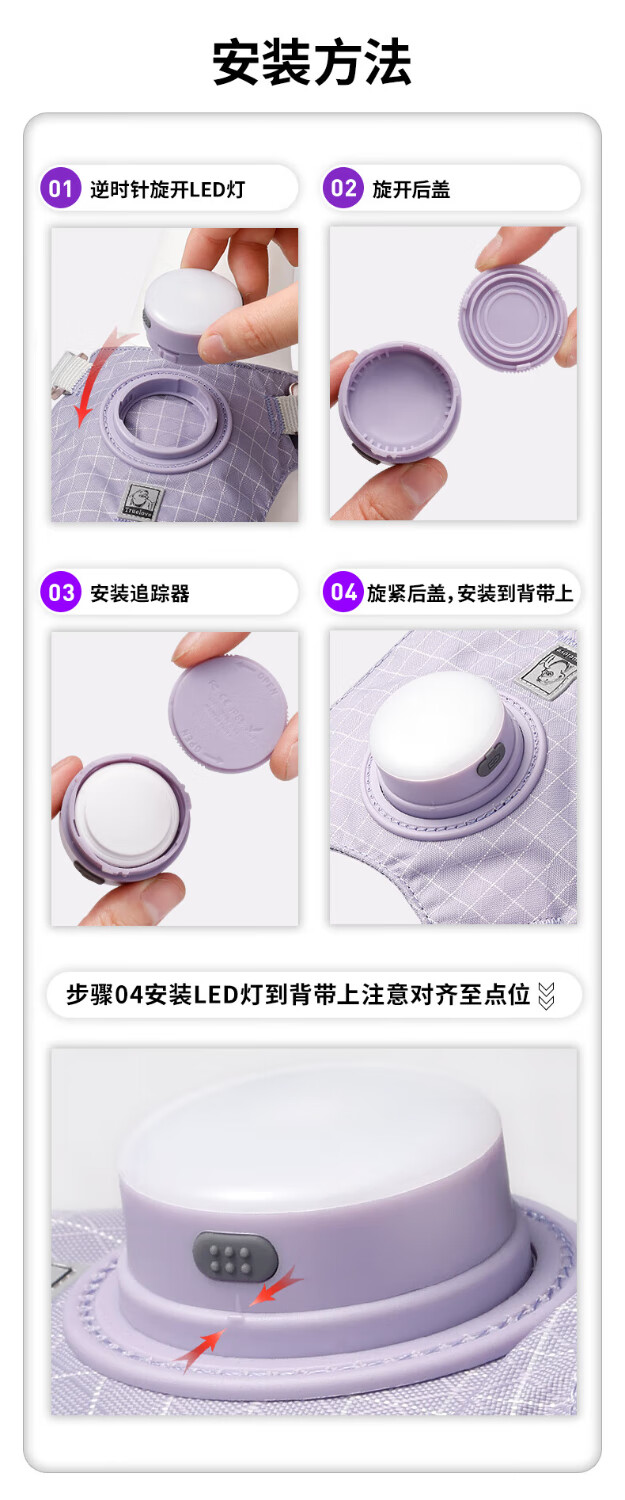 安装方法

01 逆时针旋开LED灯

02 旋开后盖

03 安装追踪器

04 旋紧后盖，安装到背带上

步骤04安装LED灯到背带上注意对齐至点位