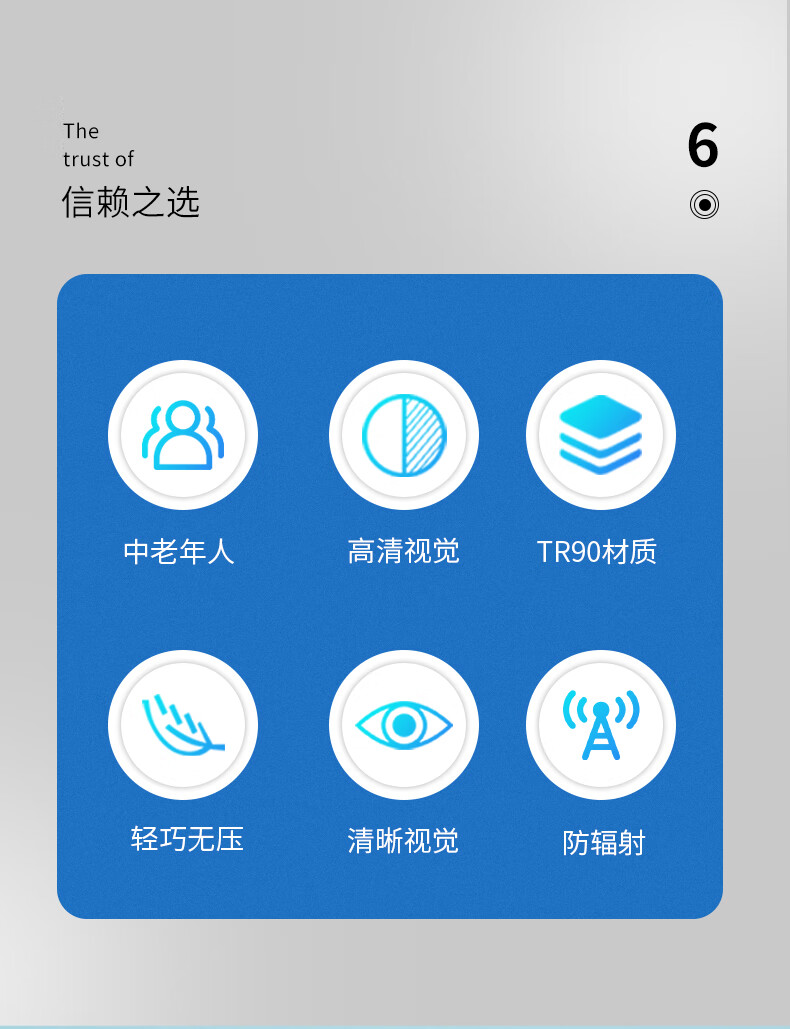 The
trust of
信赖之选

6

中老年人

高清视觉

TR90材质

轻巧无压

清晰视觉

防辐射