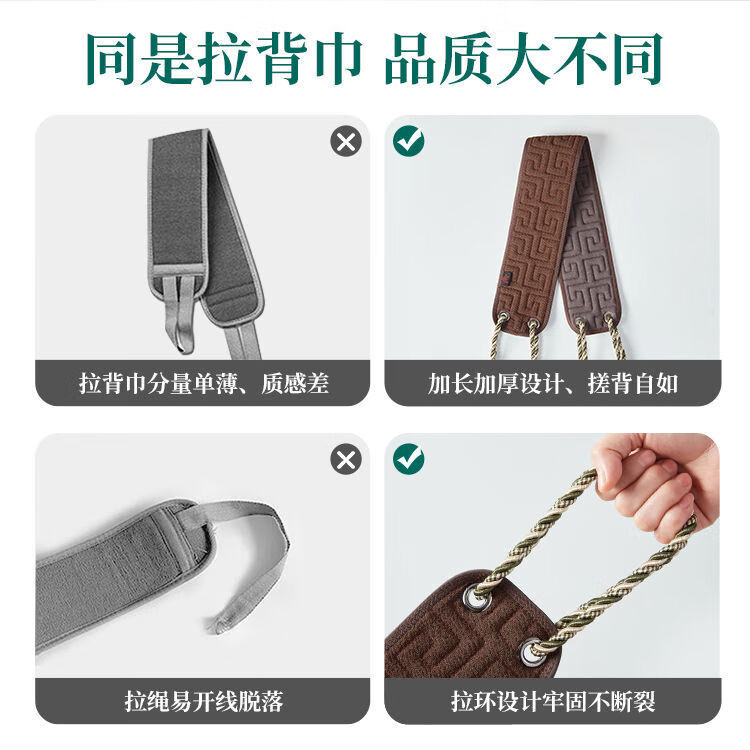 同是拉背巾 品质大不同

拉背巾分量单薄、质感差

加长加厚设计、搓背自如

拉绳易开线脱落

拉环设计牢固不断裂