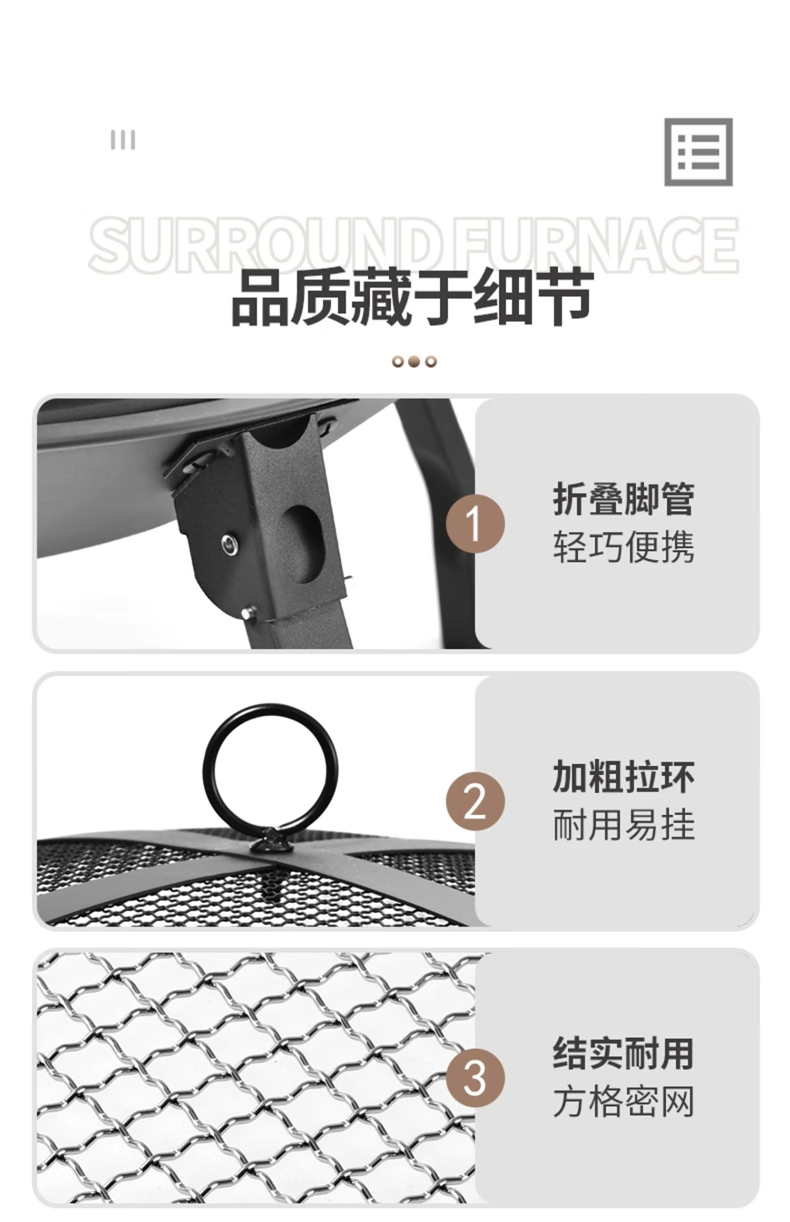 SURROUND FURNACE

品质藏于细节

1
折叠脚管
轻巧便携

2
加粗拉环
耐用易挂

3
结实耐用
方格密网