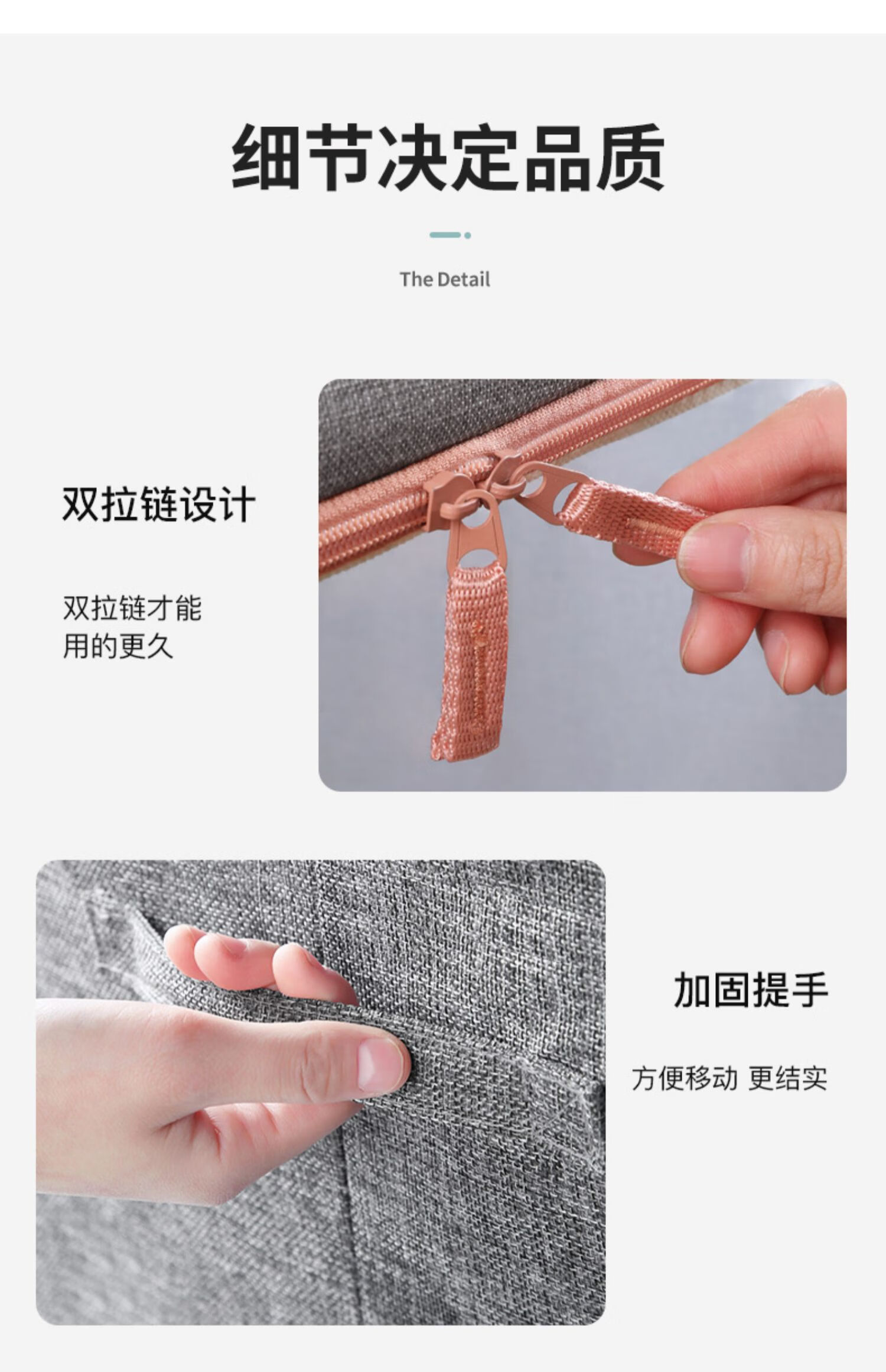 细节决定品质

The Detail

双拉链设计

双拉链才能
用的更久

加固提手

方便移动 更结实