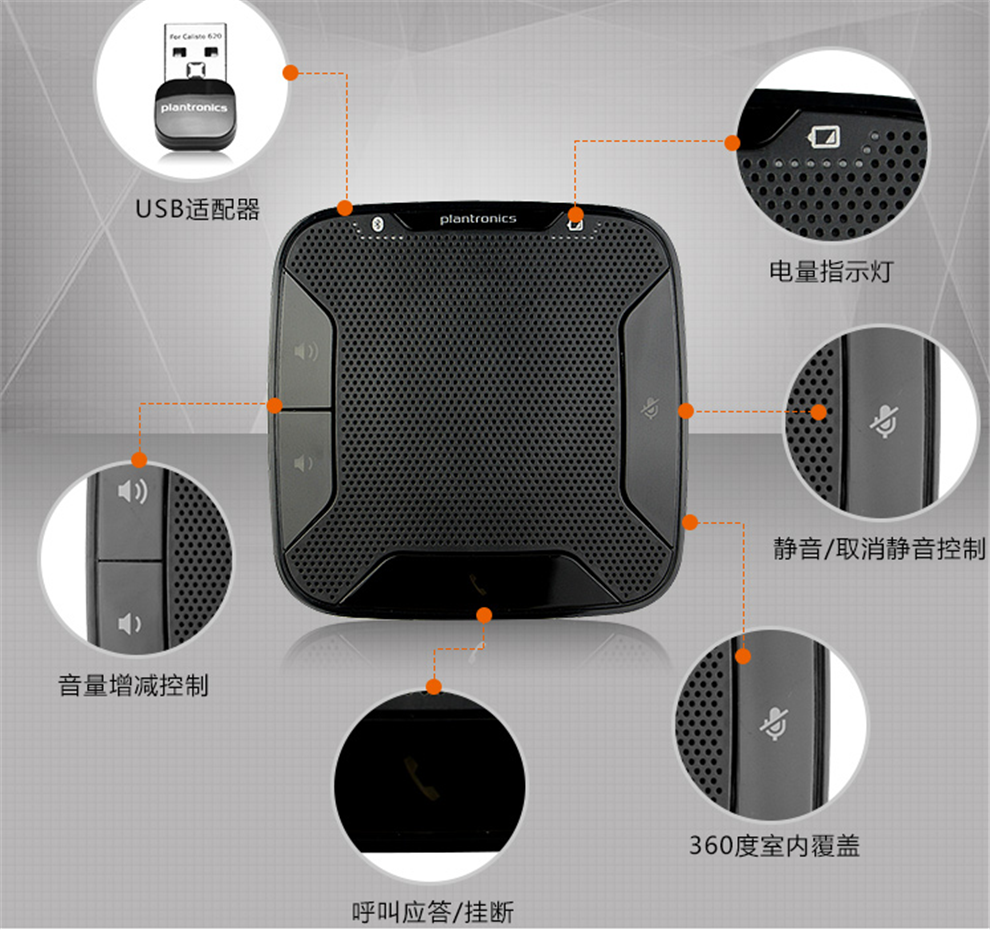 For Calisto 620
plantronics

USB适配器

plantronics

电量指示灯

静音/取消静音控制

音量增减控制

360度室内覆盖

呼叫应答/挂断