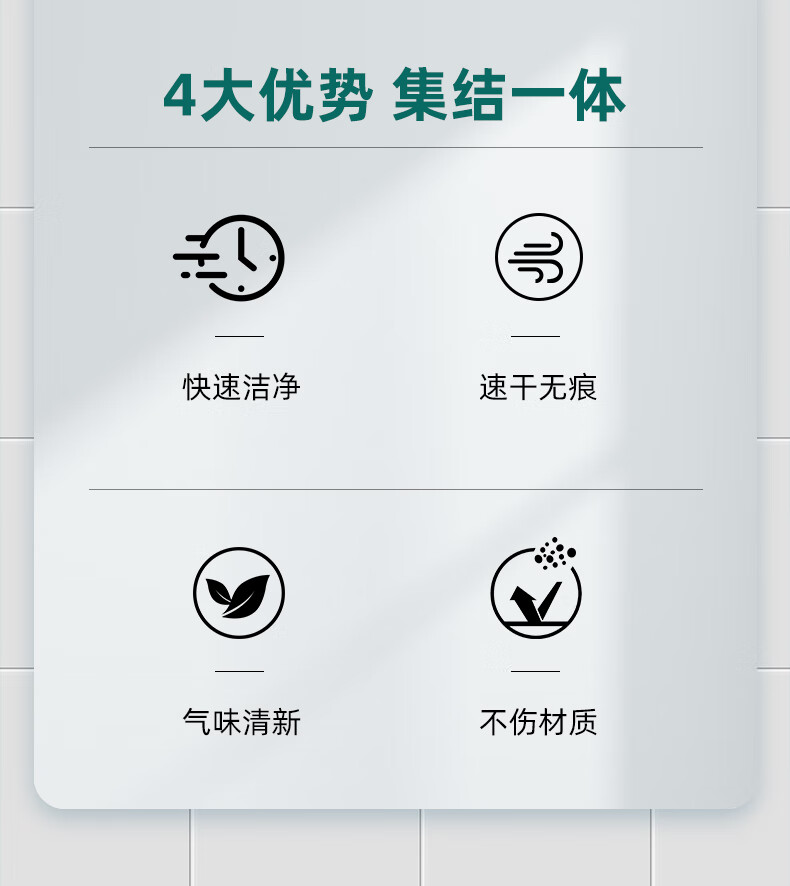 4大优势 集结一体

快速洁净

速干无痕

气味清新

不伤材质