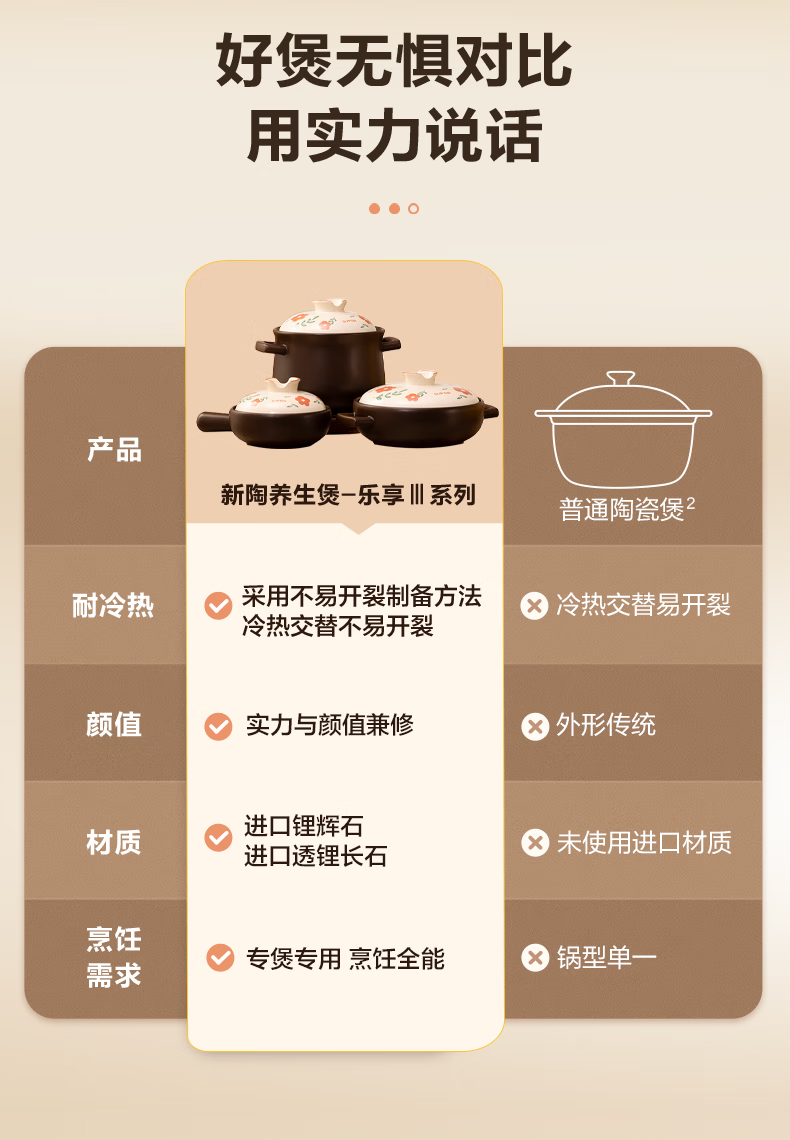 好煲无惧对比
用实力说话

| 产品 | 新陶养生煲–乐享Ⅲ系列 | 普通陶瓷煲$^2$ |
|---|---|---|
| 耐冷热 | 采用不易开裂制备方法 冷热交替不易开裂 | 冷热交替易开裂 |
| 颜值 | 实力与颜值兼修 | 外形传统 |
| 材质 | 进口锂辉石 进口透锂长石 | 未使用进口材质 |
| 烹饪需求 | 专煲专用 烹饪全能 | 锅型单一 |