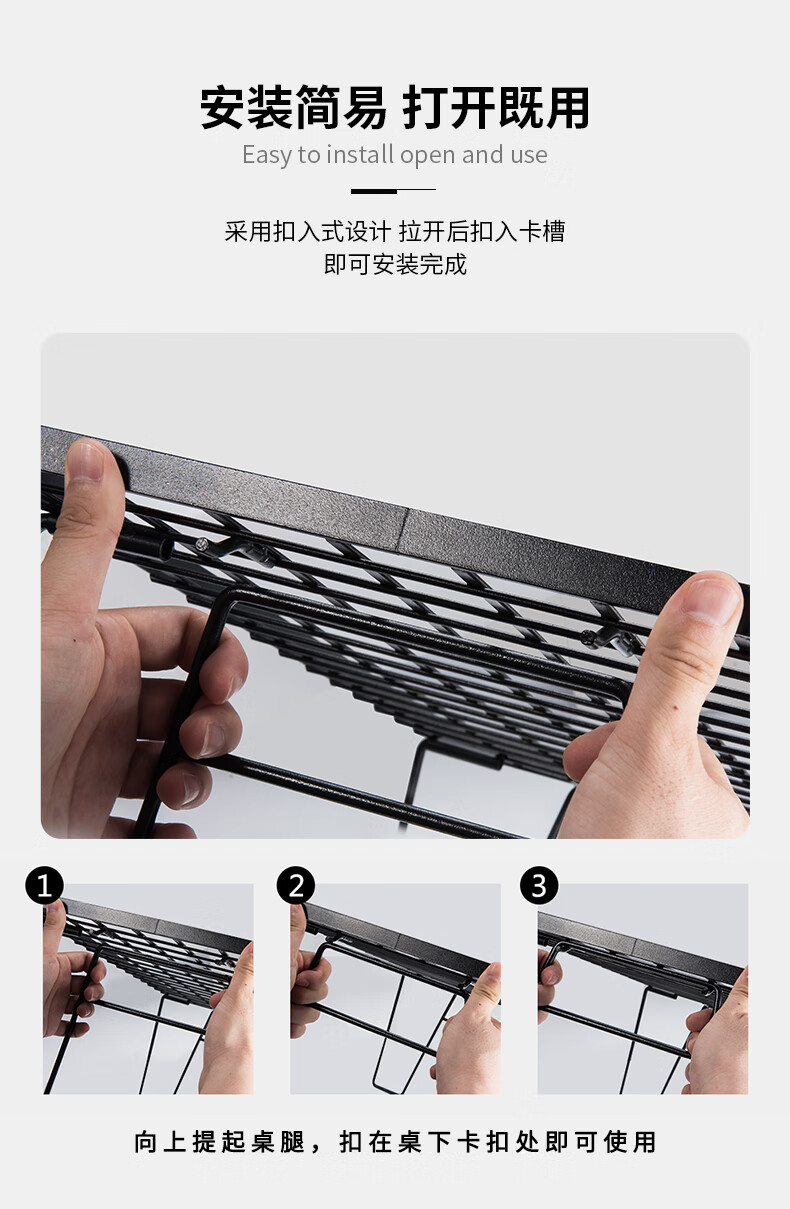 安装简易 打开既用

Easy to install open and use

采用扣入式设计 拉开后扣入卡槽
即可安装完成

1

2

3

向上提起桌腿，扣在桌下卡扣处即可使用