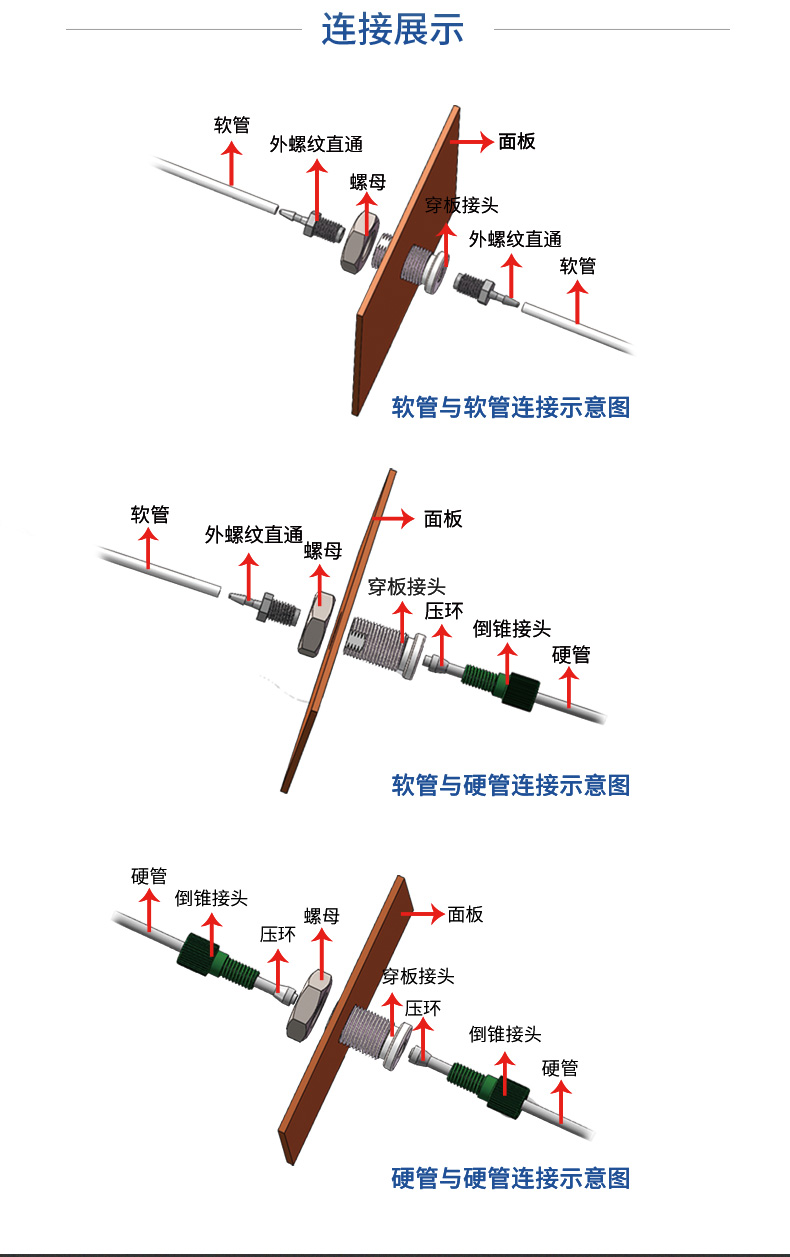 连接展示

软管
外螺纹直通
螺母
面板
穿板接头
外螺纹直通
软管

软管与软管连接示意图

软管
外螺纹直通
螺母
面板
穿板接头
压环
倒锥接头
硬管

软管与硬管连接示意图

硬管
倒锥接头
压环
螺母
面板
穿板接头
压环
倒锥接头
硬管

硬管与硬管连接示意图