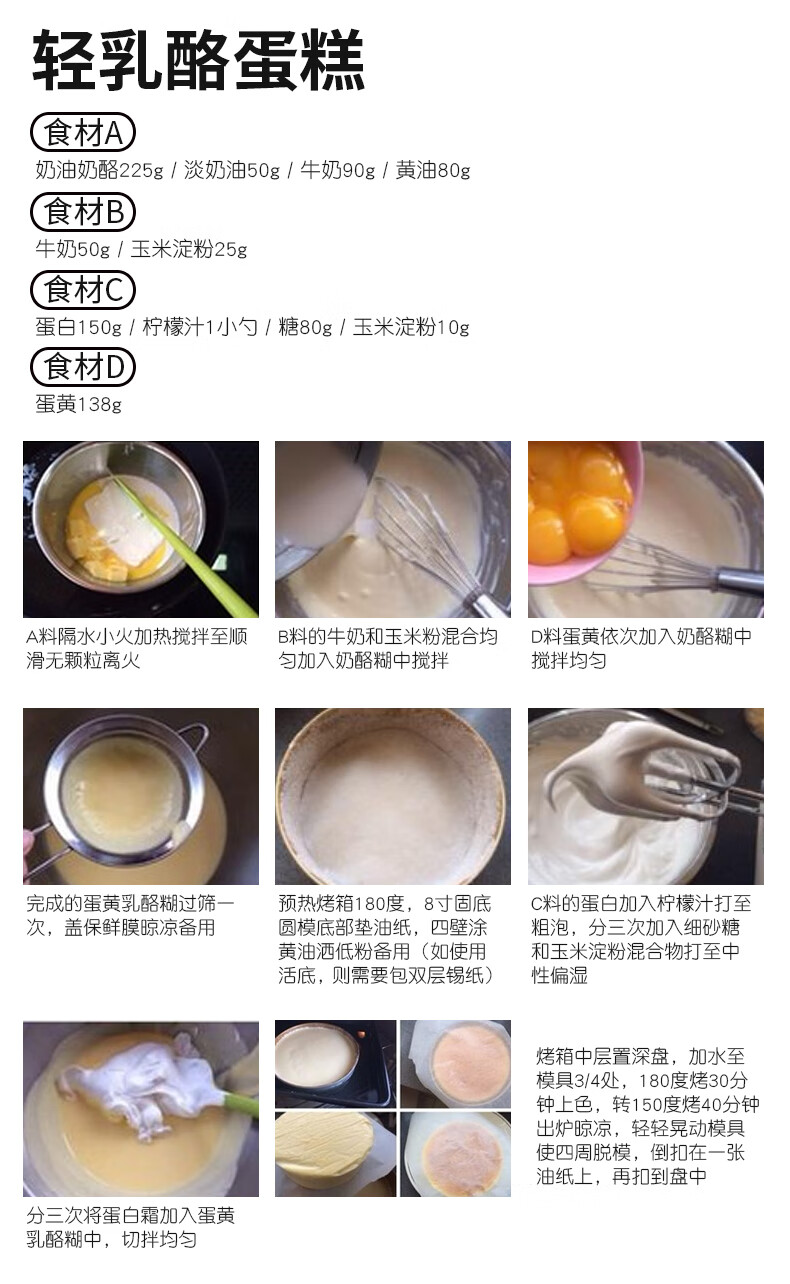 轻乳酪蛋糕

食材A
奶油奶酪225g / 淡奶油50g / 牛奶90g / 黄油80g

食材B
牛奶50g / 玉米淀粉25g

食材C
蛋白150g / 柠檬汁1小勺 / 糖80g / 玉米淀粉10g

食材D
蛋黄138g

A料隔水小火加热搅拌至顺滑无颗粒离火

B料的牛奶和玉米粉混合均匀加入奶酪糊中搅拌

D料蛋黄依次加入奶酪糊中搅拌均匀

完成的蛋黄乳酪糊过筛一次，盖保鲜膜晾凉备用

预热烤箱180度，8寸固底圆模底部垫油纸，四壁涂黄油洒低粉备用（如使用活底，则需要包双层锡纸）

C料的蛋白加入柠檬汁打至粗泡，分三次加入细砂糖和玉米淀粉混合物打至中性偏湿

分三次将蛋白霜加入蛋黄乳酪糊中，切拌均匀

烤箱中层置深盘，加水至模具3/4处，180度烤30分钟上色，转150度烤40分钟出炉晾凉，轻轻晃动模具使四周脱模，倒扣在一张油纸上，再扣到盘中