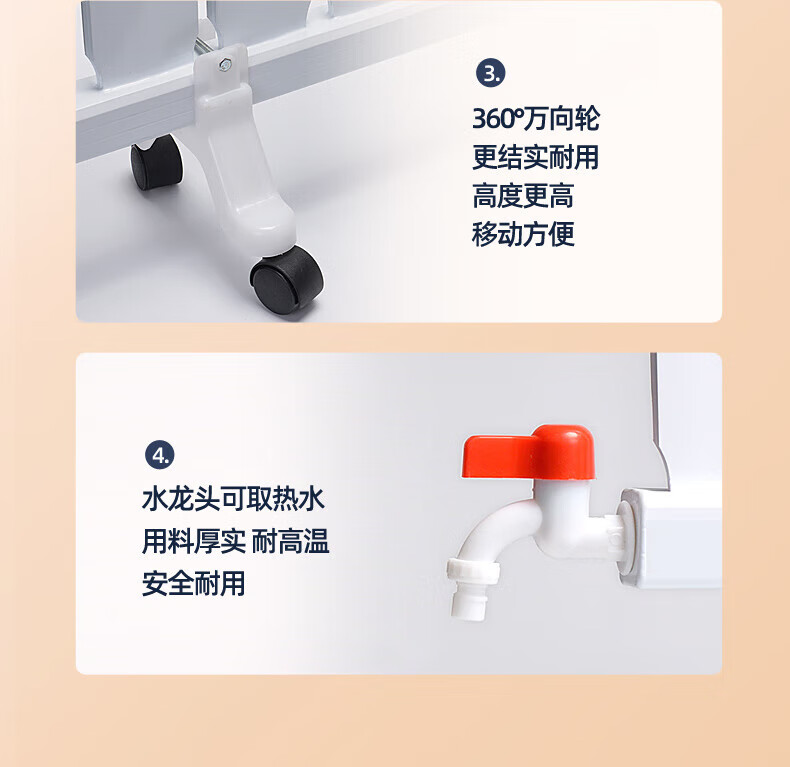 3.

360°万向轮
更结实耐用
高度更高
移动方便

4.

水龙头可取热水
用料厚实 耐高温
安全耐用