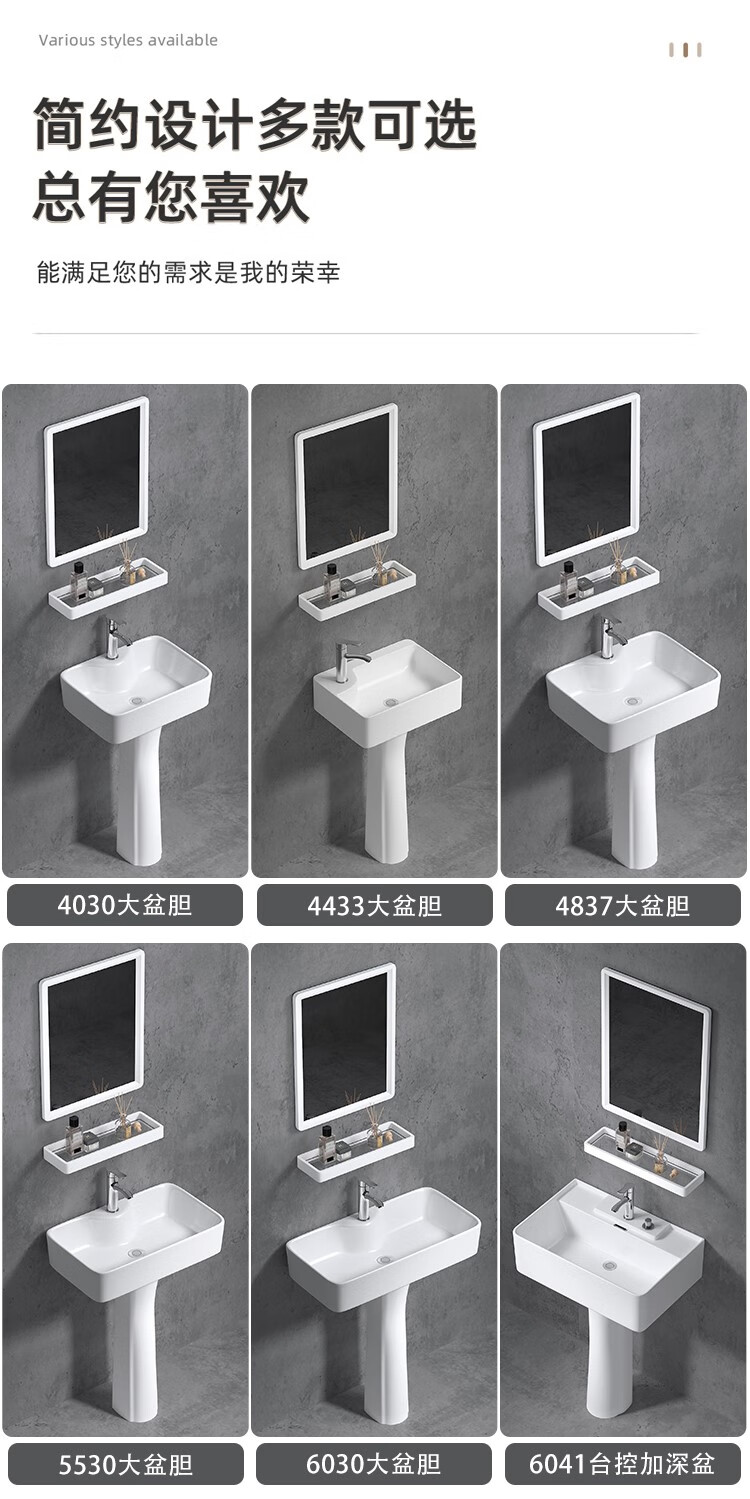 Various styles available

简约设计多款可选
总有您喜欢

能满足您的需求是我的荣幸

4030大盆胆

4433大盆胆

4837大盆胆

5530大盆胆

6030大盆胆

6041台控加深盆